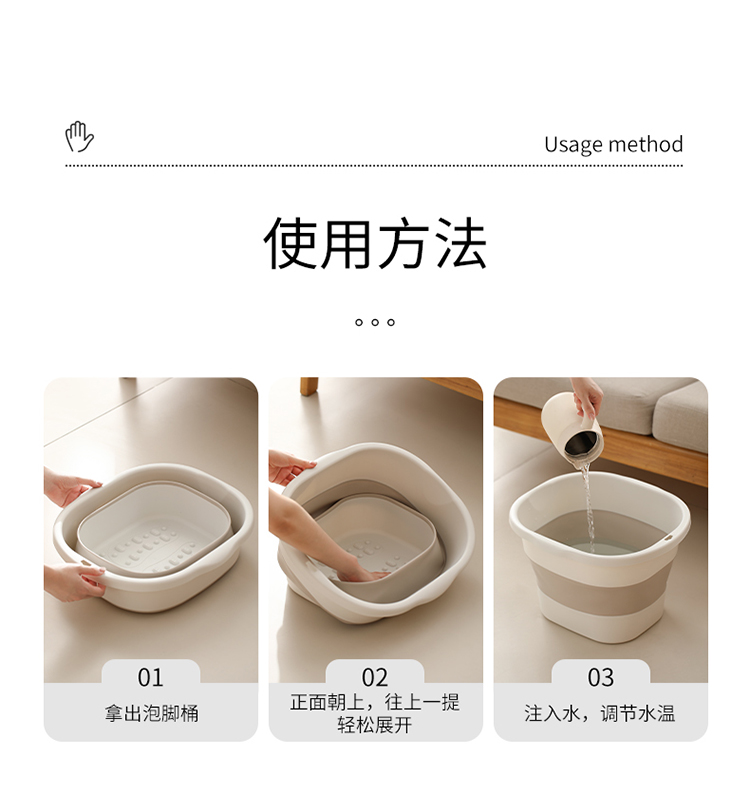 Usage method

使用方法

01
拿出泡脚桶

02
正面朝上，往上一提
轻松展开

03
注入水，调节水温