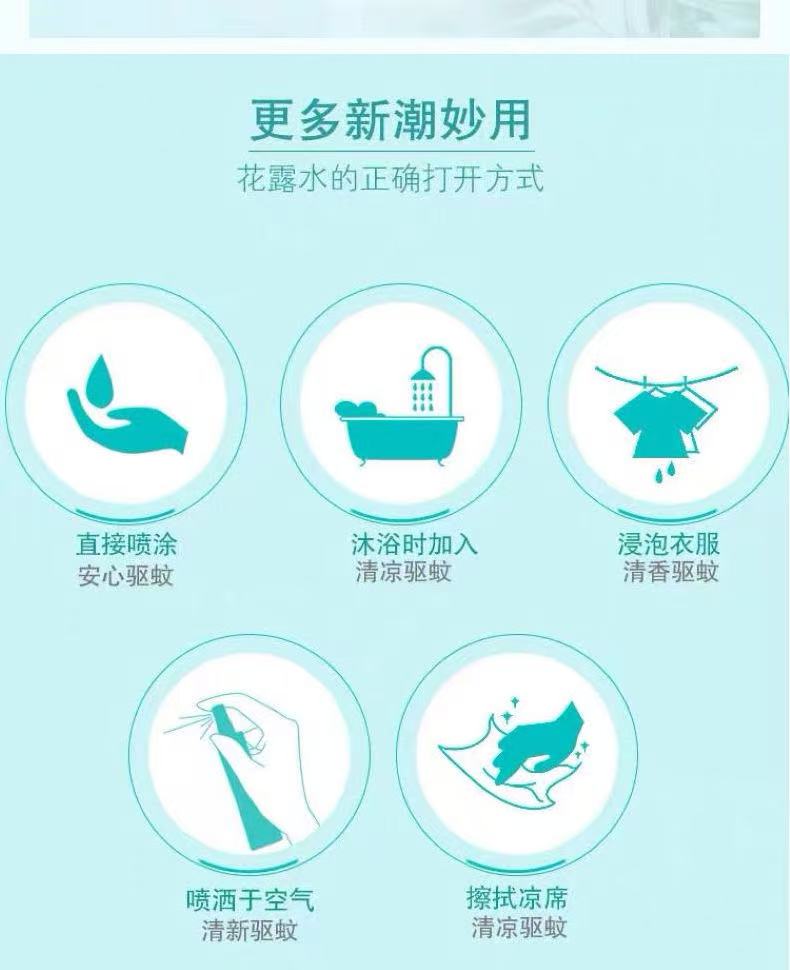 更多新潮妙用
花露水的正确打开方式

直接喷涂
安心驱蚊

沐浴时加入
清凉驱蚊

浸泡衣服
清香驱蚊

喷洒于空气
清新驱蚊

擦拭凉席
清凉驱蚊