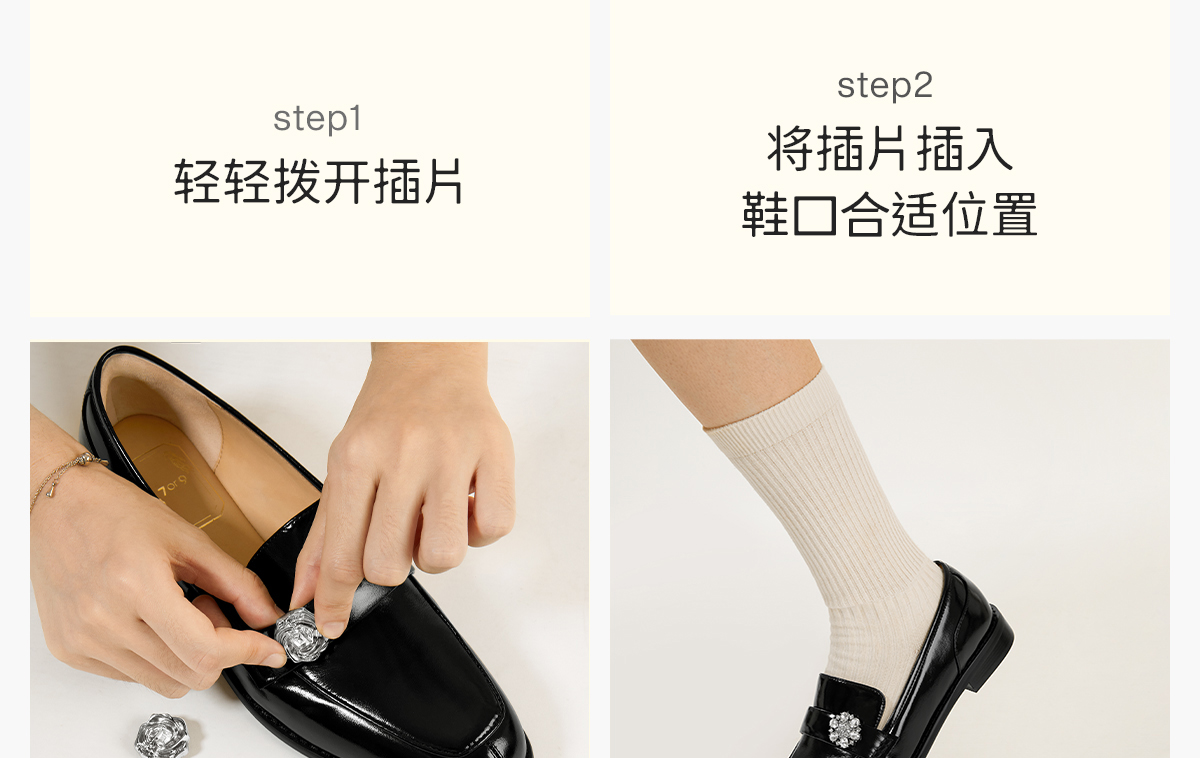 step1
轻轻拨开插片

step2
将插片插入
鞋口合适位置

7or9