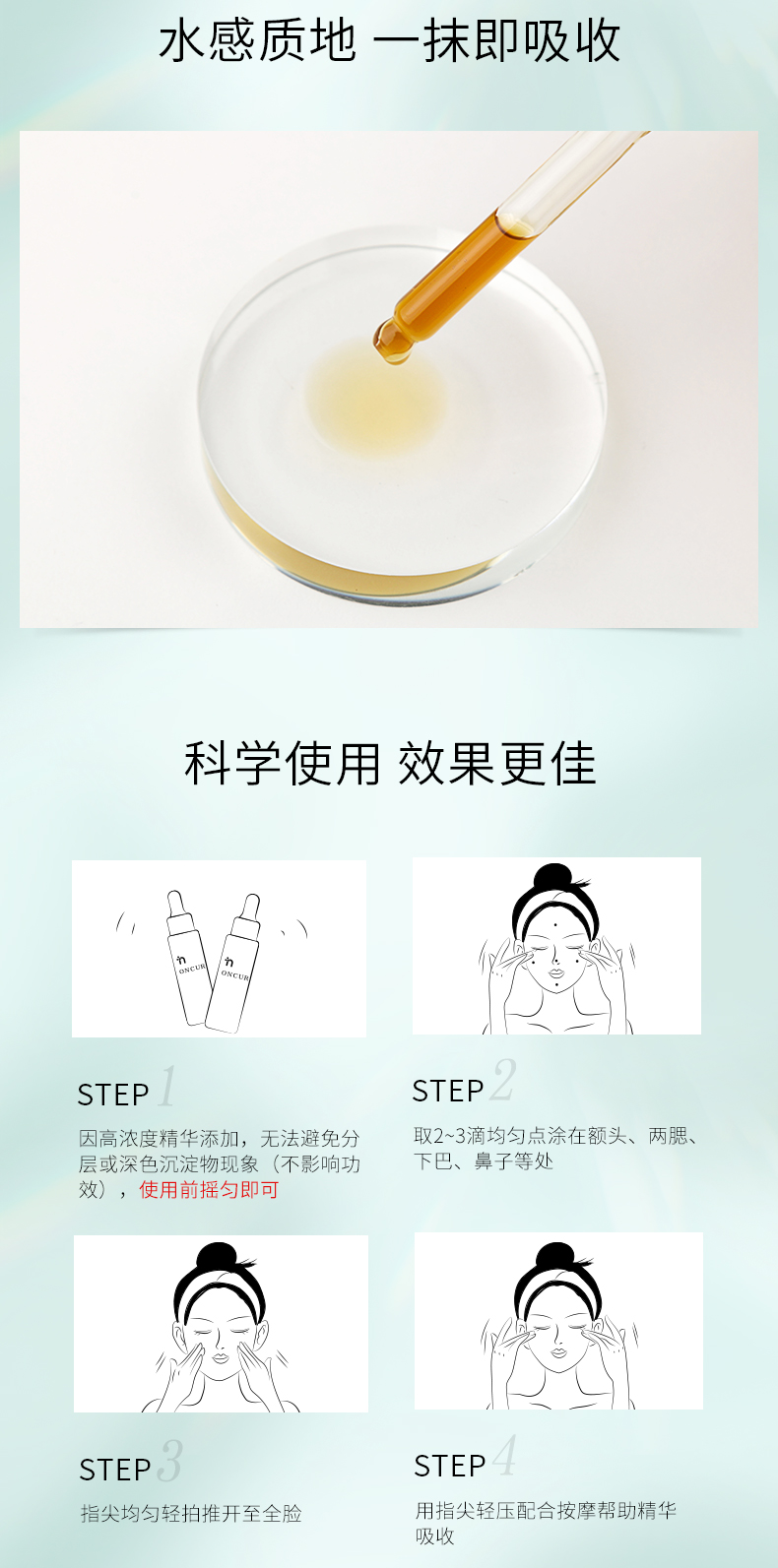 水感质地 一抹即吸收

科学使用 效果更佳

ONCUR ONCUR

STEP 1

因高浓度精华添加，无法避免分层或深色沉淀物现象（不影响功效），使用前摇匀即可

STEP 2

取2~3滴均匀点涂在额头、两腮、下巴、鼻子等处

STEP 3

指尖均匀轻拍推开至全脸

STEP 4

用指尖轻压配合按摩帮助精华吸收