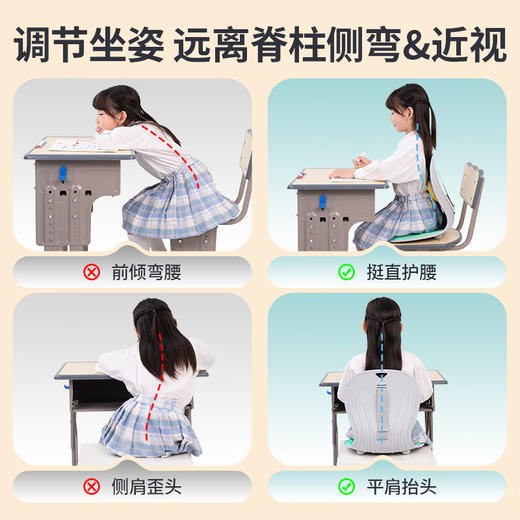 调节坐姿 远离脊柱侧弯&近视

前倾弯腰

挺直护腰

侧肩歪头

平肩抬头