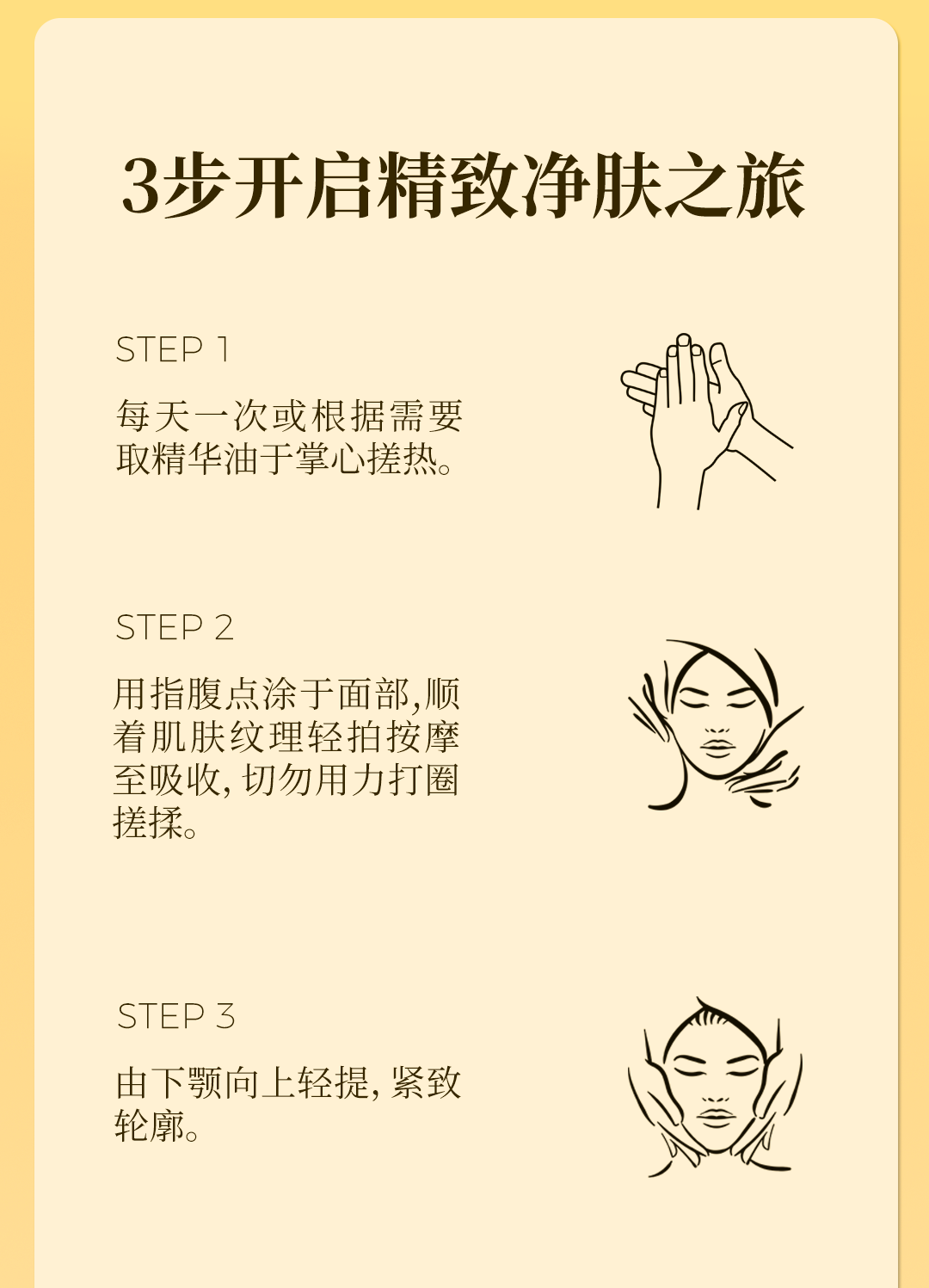 3步开启精致净肤之旅

STEP 1

每天一次或根据需要取精华油于掌心搓热。

STEP 2

用指腹点涂于面部,顺着肌肤纹理轻拍按摩至吸收,切勿用力打圈搓揉。

STEP 3

由下颚向上轻提,紧致轮廓。