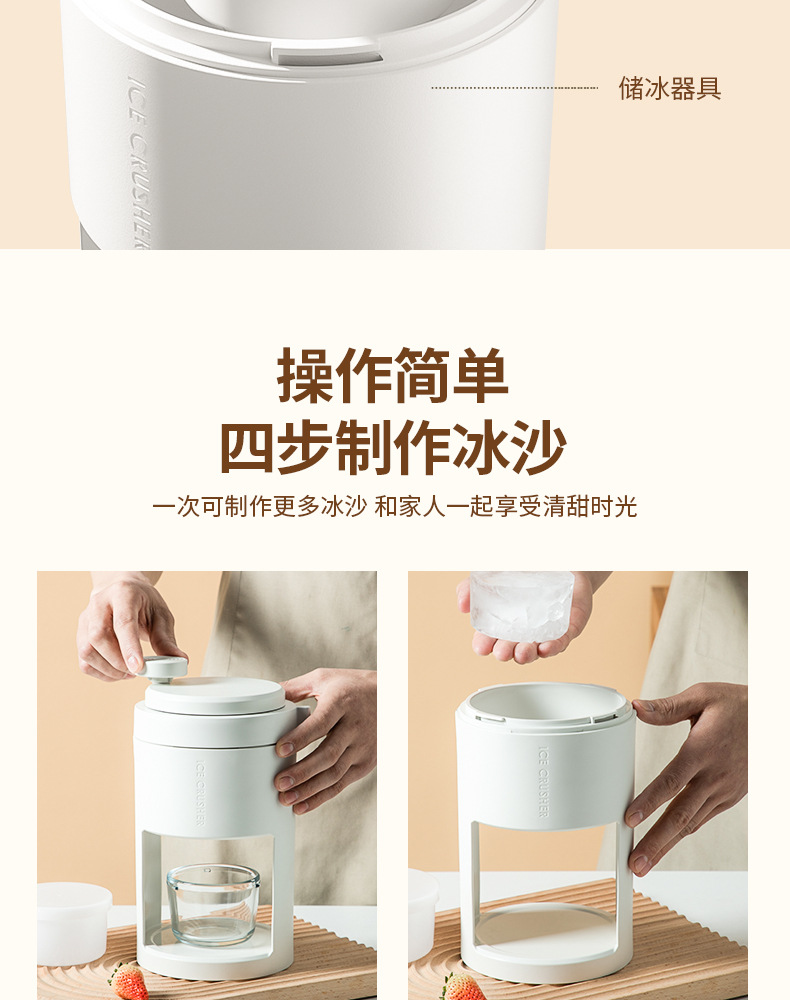 ICE CRUSHER

储冰器具

操作简单
四步制作冰沙

一次可制作更多冰沙 和家人一起享受清甜时光

ICE CRUSHER

ICE CRUSHER