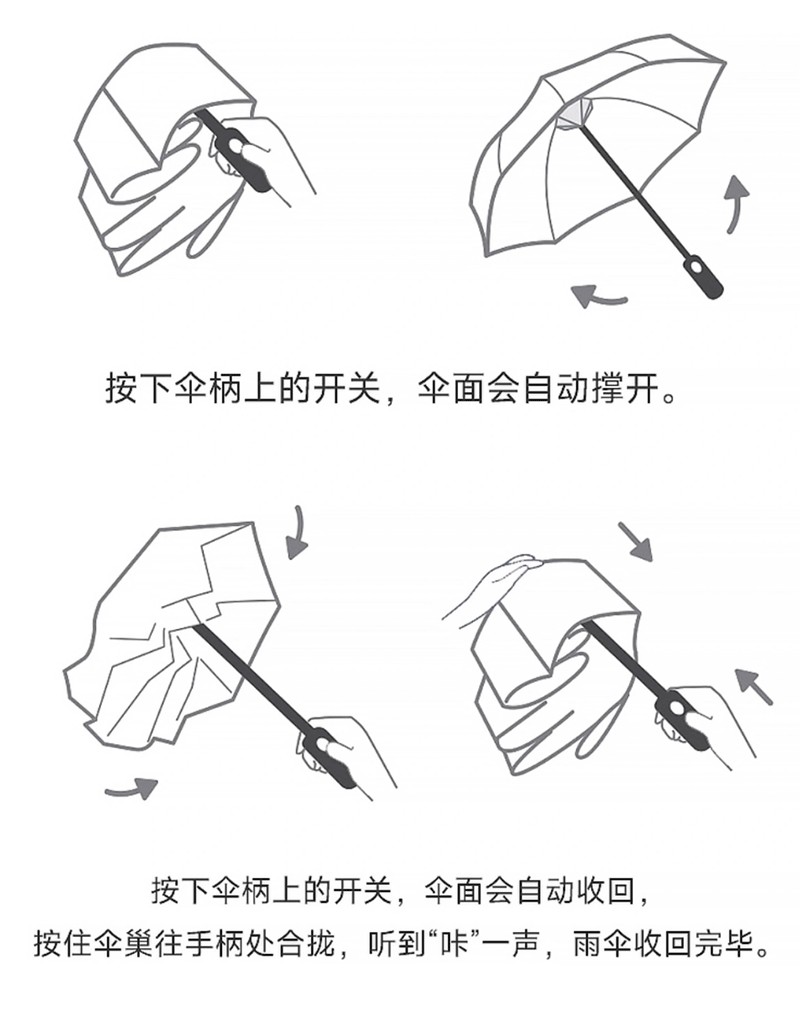 按下伞柄上的开关，伞面会自动撑开。

按下伞柄上的开关，伞面会自动收回，
按住伞巢往手柄处合拢，听到“咔”一声，雨伞收回完毕。