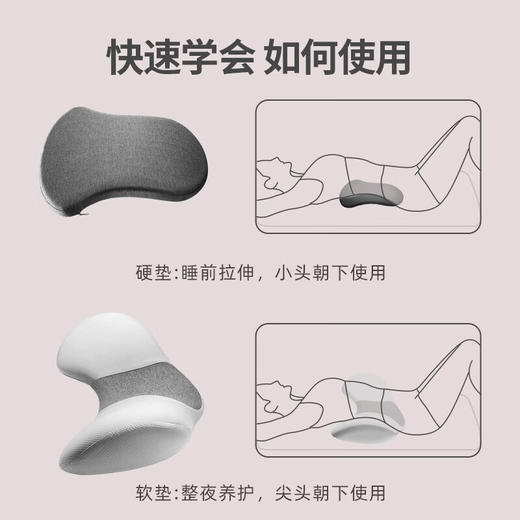 快速学会 如何使用

硬垫:睡前拉伸，小头朝下使用

软垫:整夜养护，尖头朝下使用