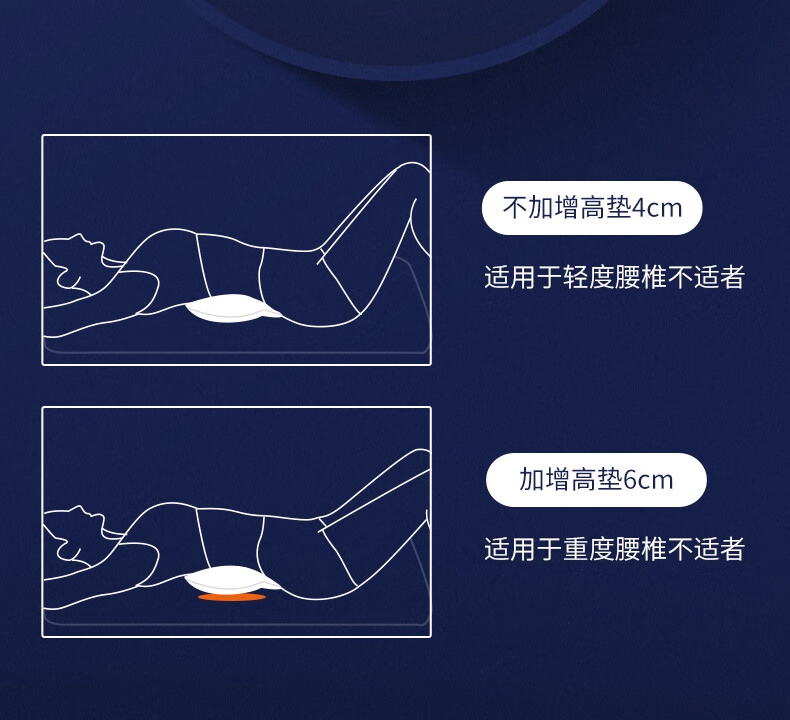 不加增高垫4cm

适用于轻度腰椎不适者

加增高垫6cm

适用于重度腰椎不适者