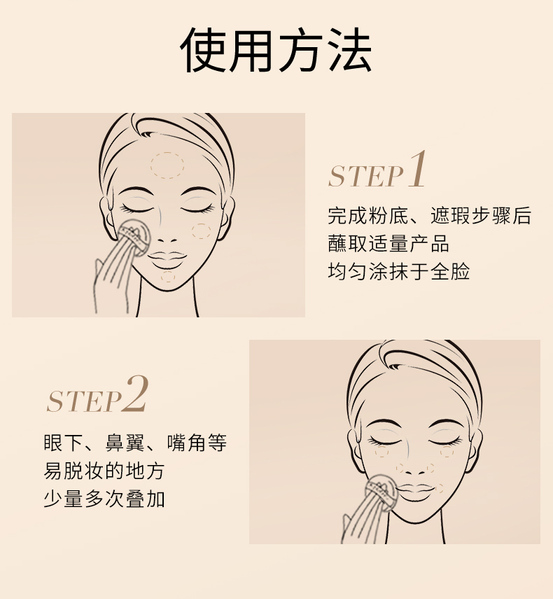 使用方法

STEP 1

完成粉底、遮瑕步骤后
蘸取适量产品
均匀涂抹于全脸

STEP 2

眼下、鼻翼、嘴角等
易脱妆的地方
少量多次叠加