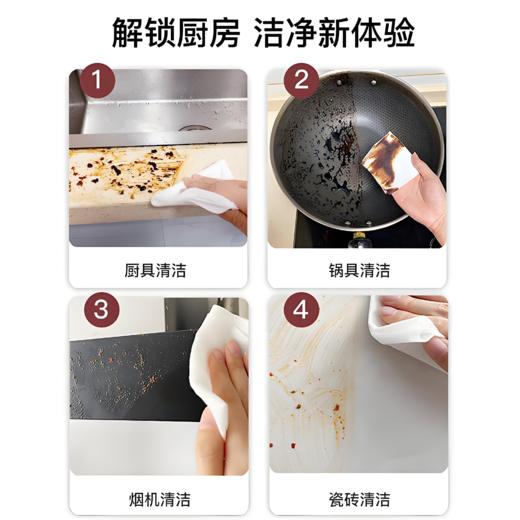 解锁厨房 洁净新体验

1

厨具清洁

2

锅具清洁

3

烟机清洁

4

瓷砖清洁