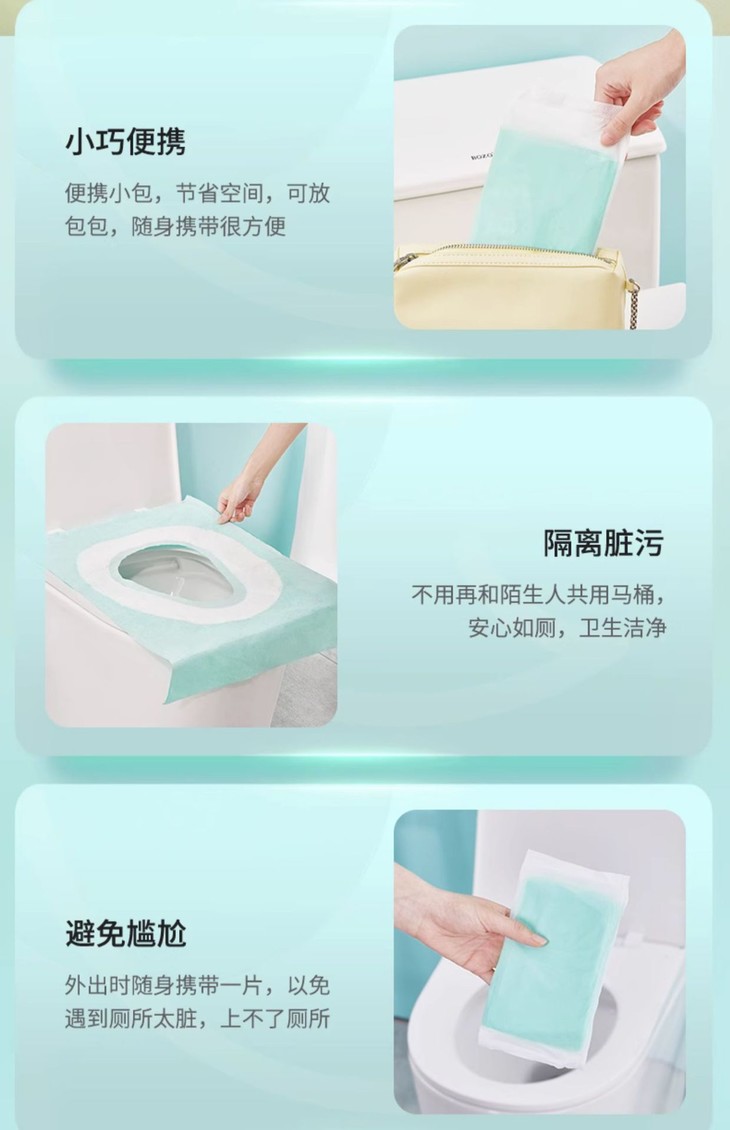 小巧便携

便携小包，节省空间，可放包包，随身携带很方便

隔离脏污

不用再和陌生人共用马桶，安心如厕，卫生洁净

避免尴尬

外出时随身携带一片，以免遇到厕所太脏，上不了厕所