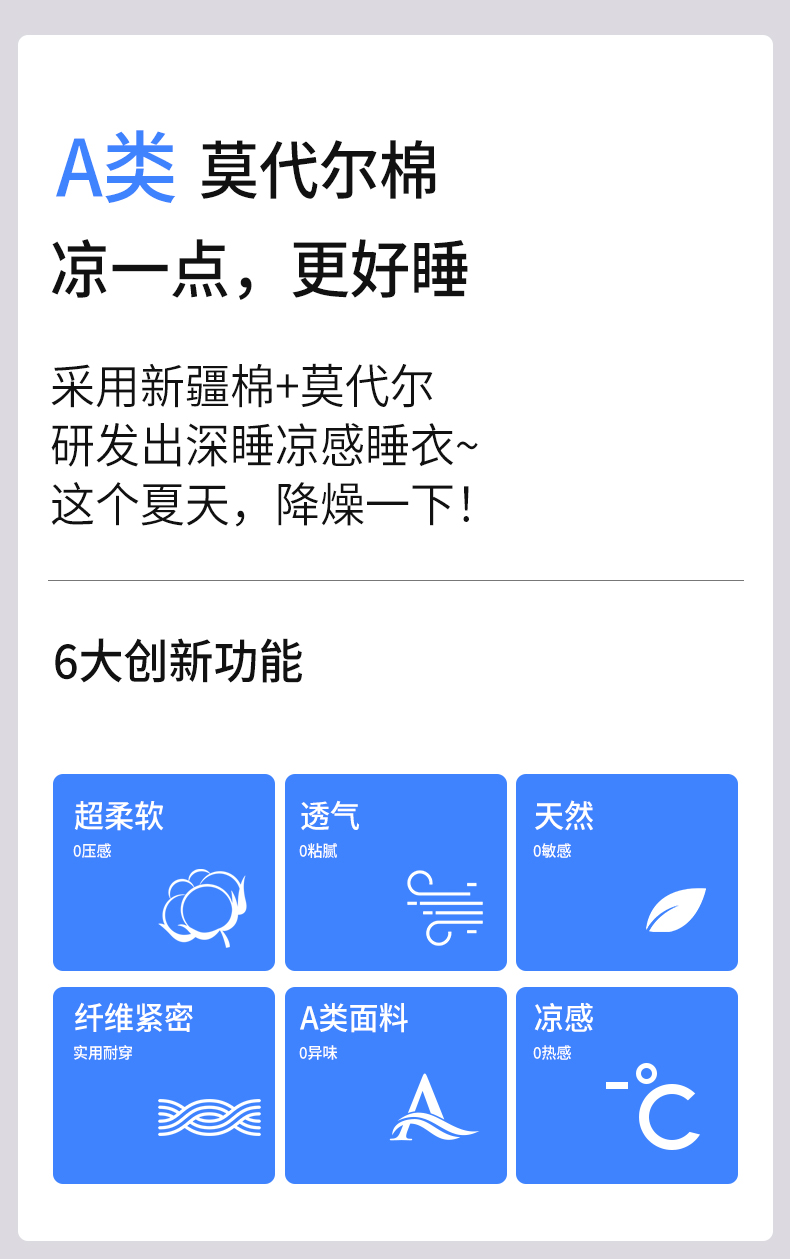 A类 莫代尔棉

凉一点，更好睡

采用新疆棉+莫代尔
研发出深睡凉感睡衣~
这个夏天，降燥一下！

6大创新功能

超柔软
0压感

透气
0粘腻

天然
0敏感

纤维紧密
实用耐穿

A类面料
0异味

凉感
0热感