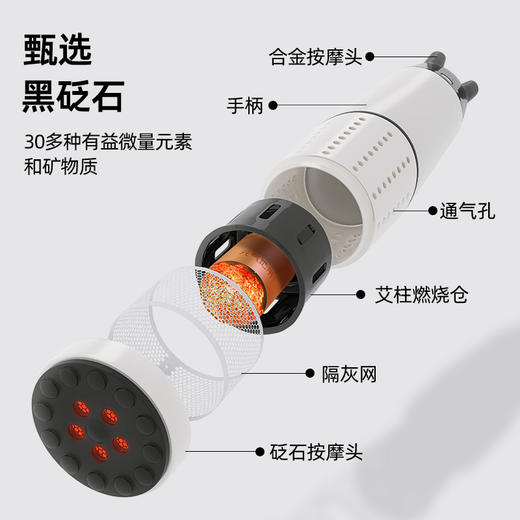 甄选
黑砭石

30多种有益微量元素和矿物质

合金按摩头

手柄

通气孔

艾柱燃烧仓

隔灰网

砭石按摩头