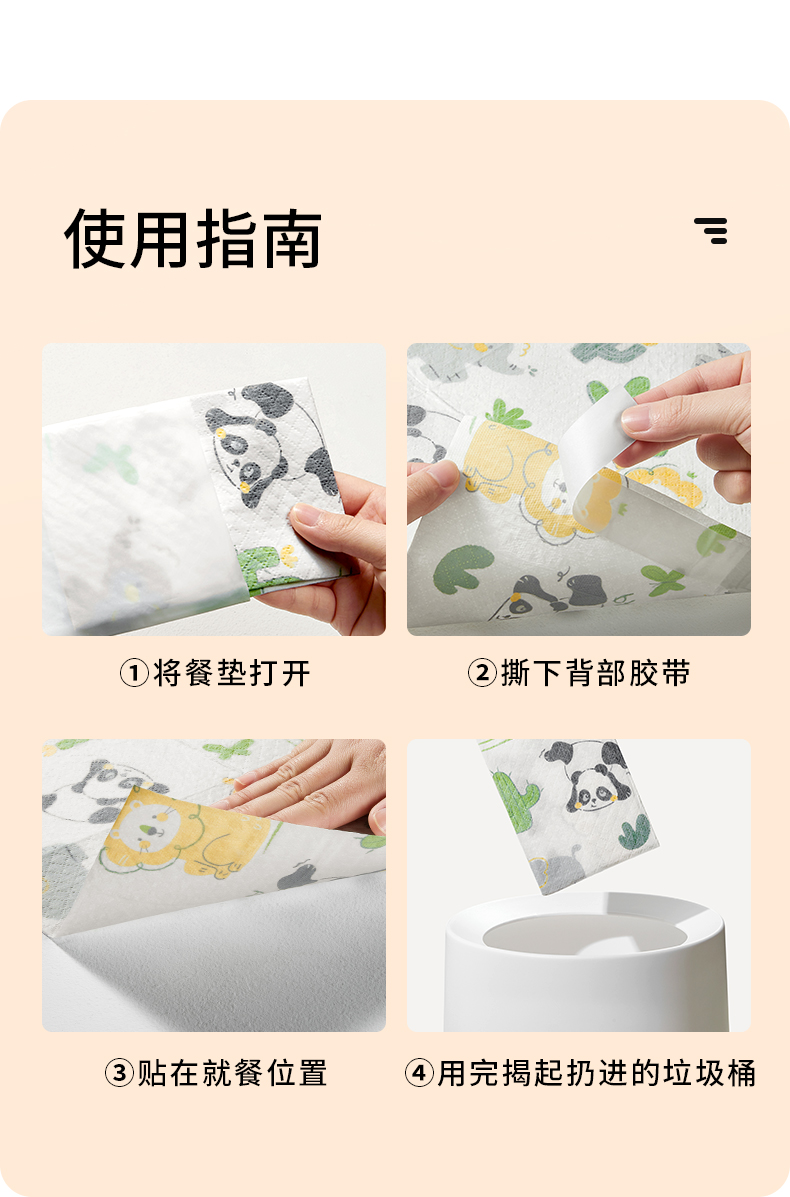 使用指南

①将餐垫打开

②撕下背部胶带

③贴在就餐位置

④用完揭起扔进的垃圾桶