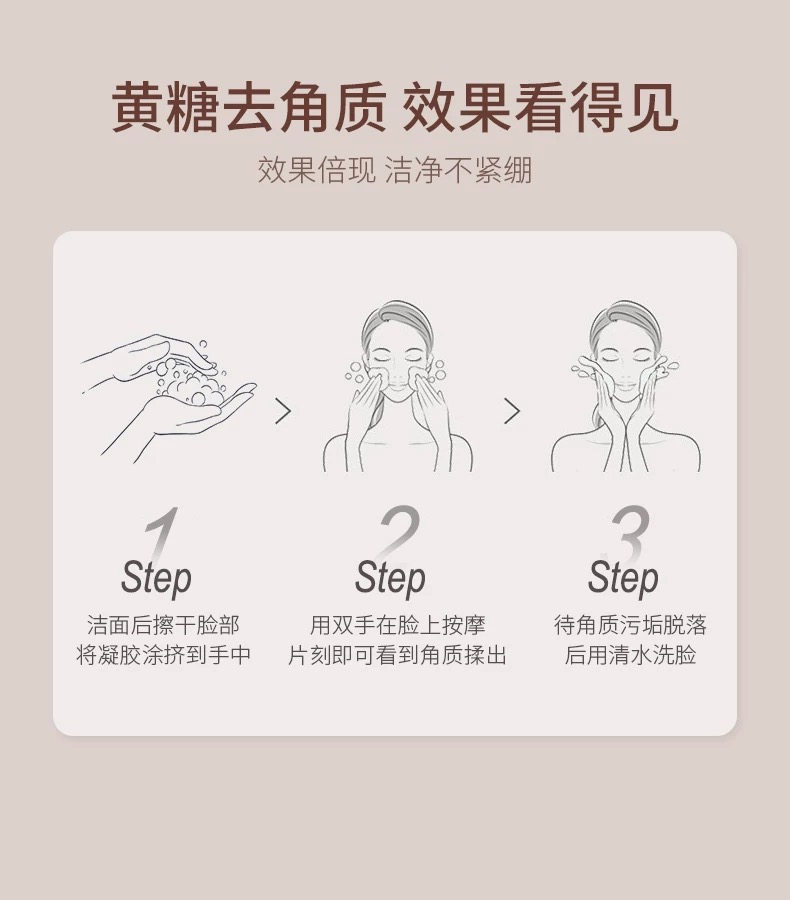 黄糖去角质 效果看得见

效果倍现 洁净不紧绷

1
Step
洁面后擦干脸部
将凝胶涂挤到手中

2
Step
用双手在脸上按摩
片刻即可看到角质揉出

3
Step
待角质污垢脱落
后用清水洗脸