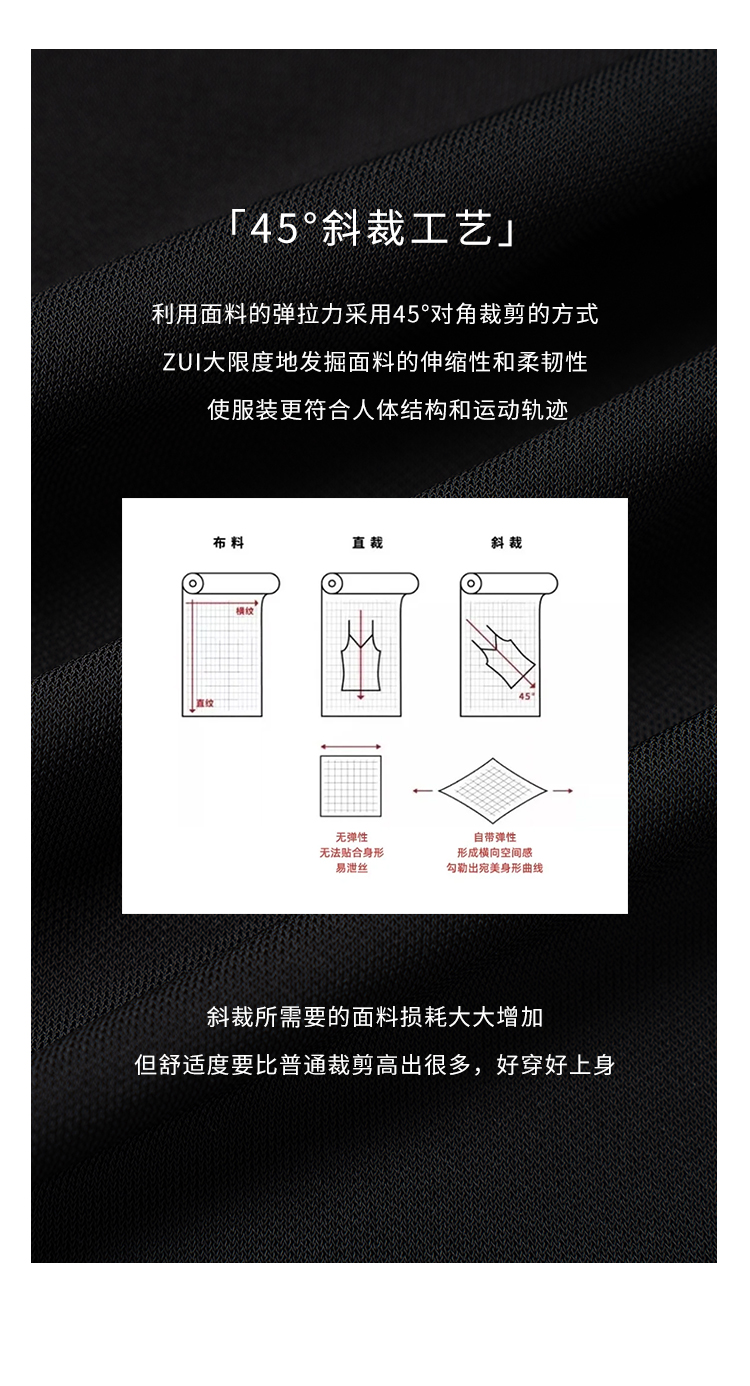 「45°斜裁工艺」

利用面料的弹拉力采用45°对角裁剪的方式
ZUI大限度地发掘面料的伸缩性和柔韧性
使服装更符合人体结构和运动轨迹

布料

横纹

直纹

直裁

斜裁

45°

无弹性
无法贴合身形
易泄丝

自带弹性
形成横向空间感
勾勒出完美身形曲线

斜裁所需要的面料损耗大大增加
但舒适度要比普通裁剪高出很多，好穿好上身