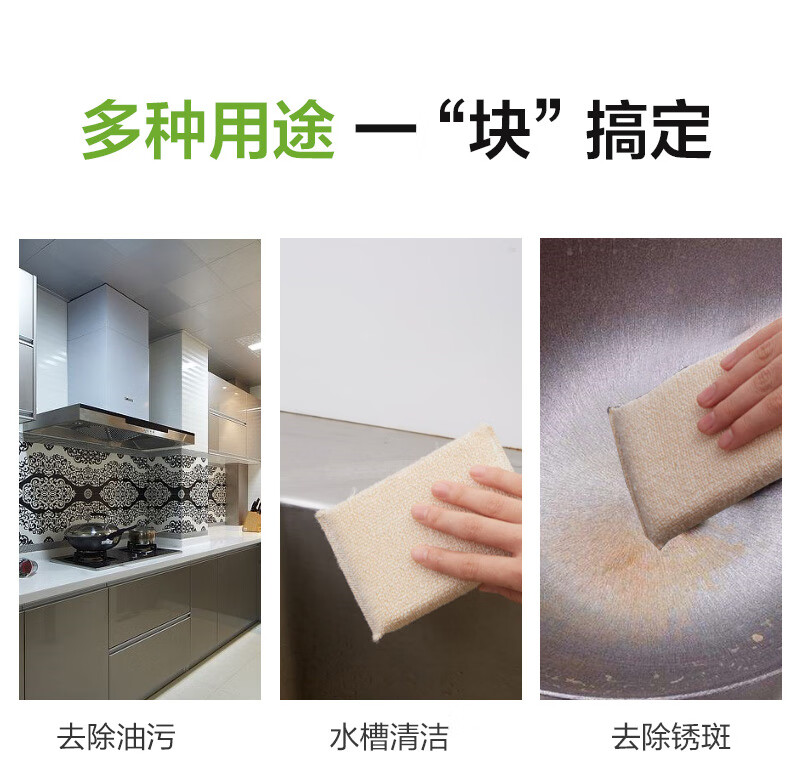 多种用途 一“块”搞定

去除油污

水槽清洁

去除锈斑