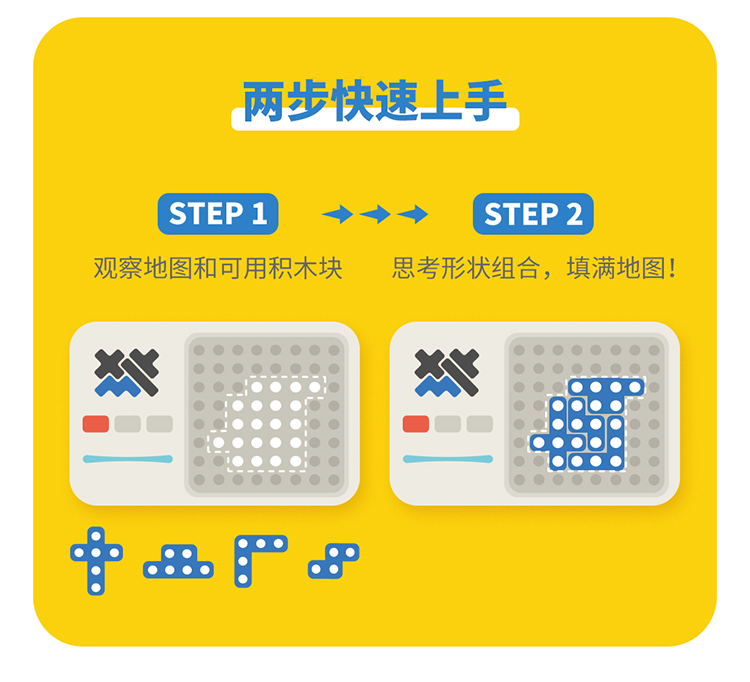 两步快速上手

STEP 1

观察地图和可用积木块

STEP 2

思考形状组合，填满地图！