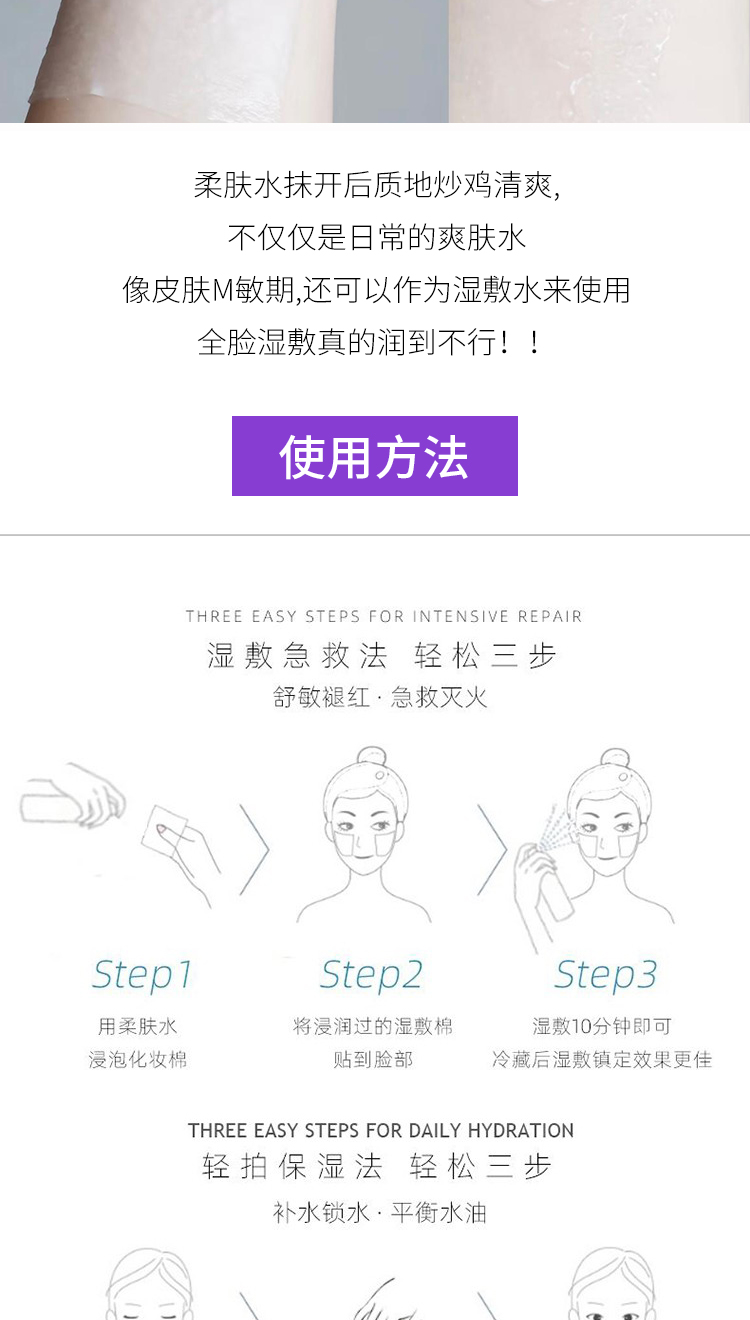 柔肤水抹开后质地炒鸡清爽,
不仅仅是日常的爽肤水
像皮肤M敏期,还可以作为湿敷水来使用
全脸湿敷真的润到不行!!

使用方法

THREE EASY STEPS FOR INTENSIVE REPAIR
湿敷急救法 轻松三步
舒敏褪红 · 急救灭火

Step1
用柔肤水
浸泡化妆棉

Step2
将浸润过的湿敷棉
贴到脸部

Step3
湿敷10分钟即可
冷藏后湿敷镇定效果更佳

THREE EASY STEPS FOR DAILY HYDRATION
轻拍保湿法 轻松三步
补水锁水 · 平衡水油