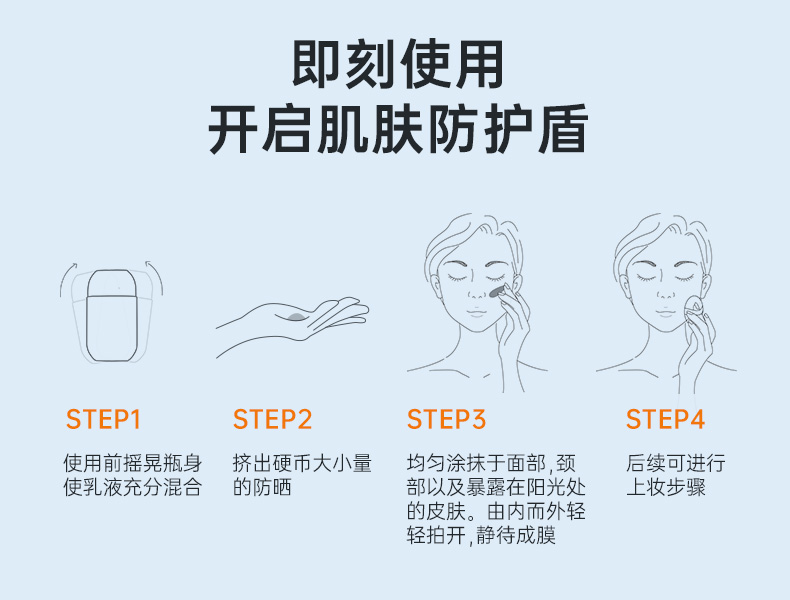 即刻使用
开启肌肤防护盾

STEP1
使用前摇晃瓶身使乳液充分混合

STEP2
挤出硬币大小量的防晒

STEP3
均匀涂抹于面部，颈部以及暴露在阳光处的皮肤。由内而外轻轻拍开，静待成膜

STEP4
后续可进行上妆步骤