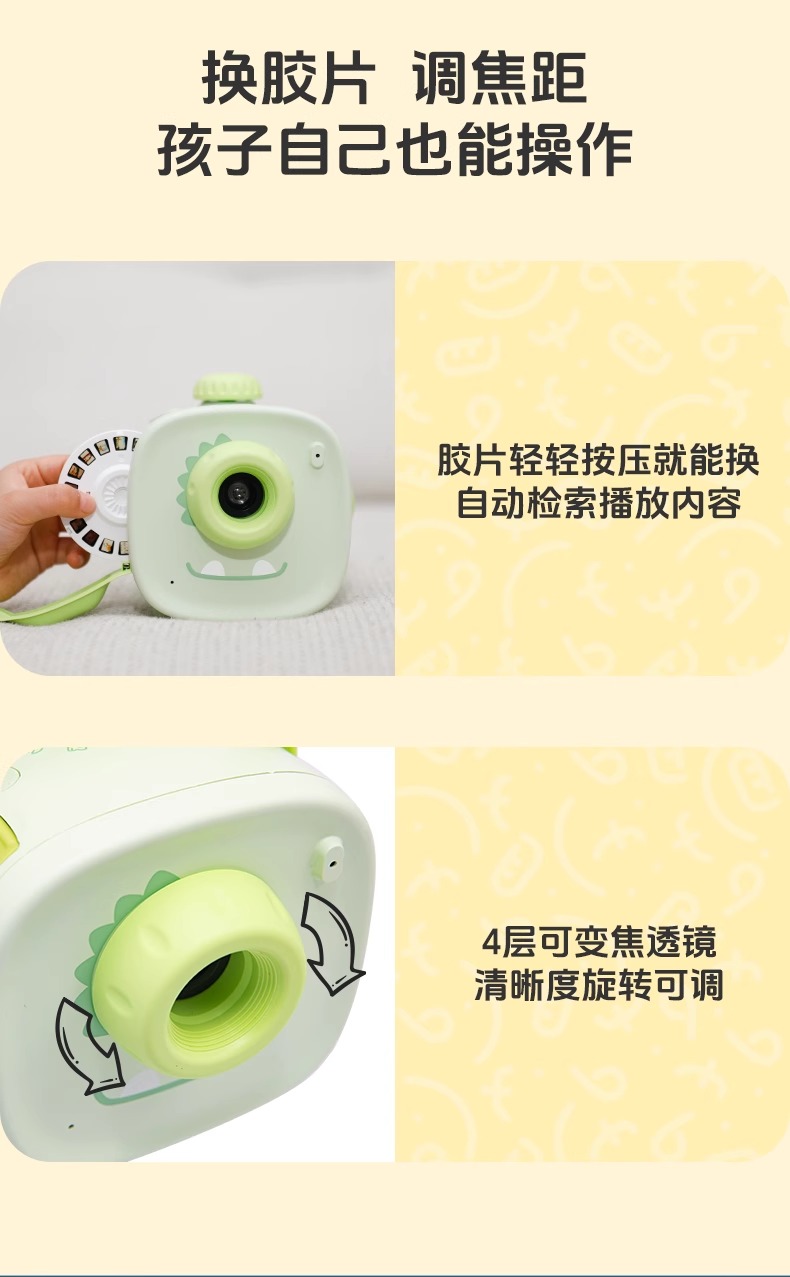 换胶片 调焦距
孩子自己也能操作

胶片轻轻按压就能换
自动检索播放内容

4层可变焦透镜
清晰度旋转可调