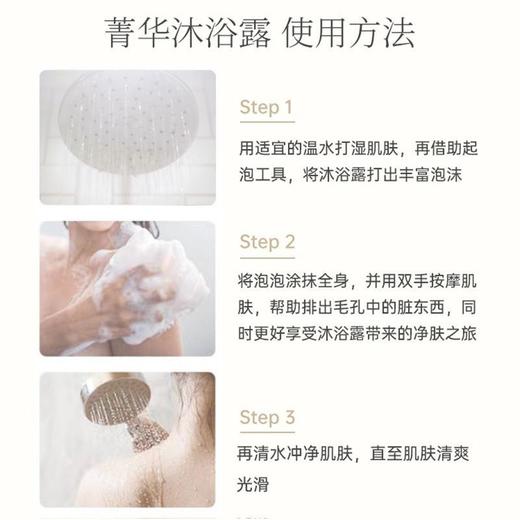 菁华沐浴露 使用方法

Step 1

用适宜的温水打湿肌肤，再借助起泡工具，将沐浴露打出丰富泡沫

Step 2

将泡泡涂抹全身，并用双手按摩肌肤，帮助排出毛孔中的脏东西，同时更好享受沐浴露带来的净肤之旅

Step 3

再清水冲净肌肤，直至肌肤清爽光滑