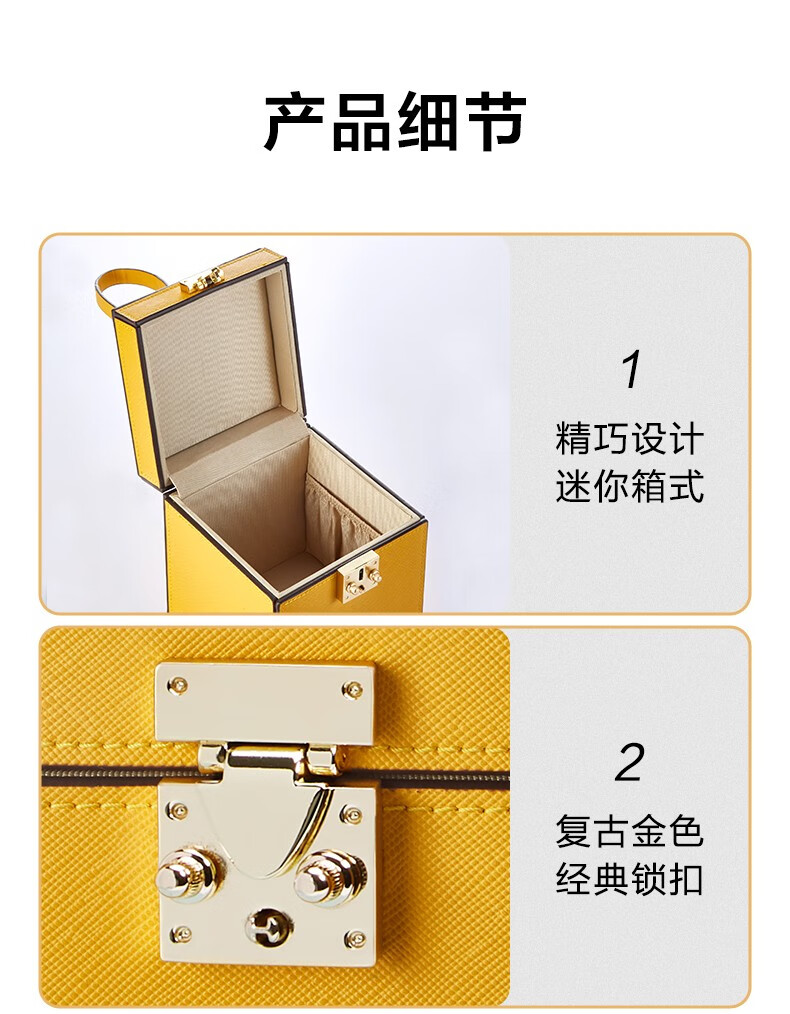 产品细节

1
精巧设计
迷你箱式

2
复古金色
经典锁扣