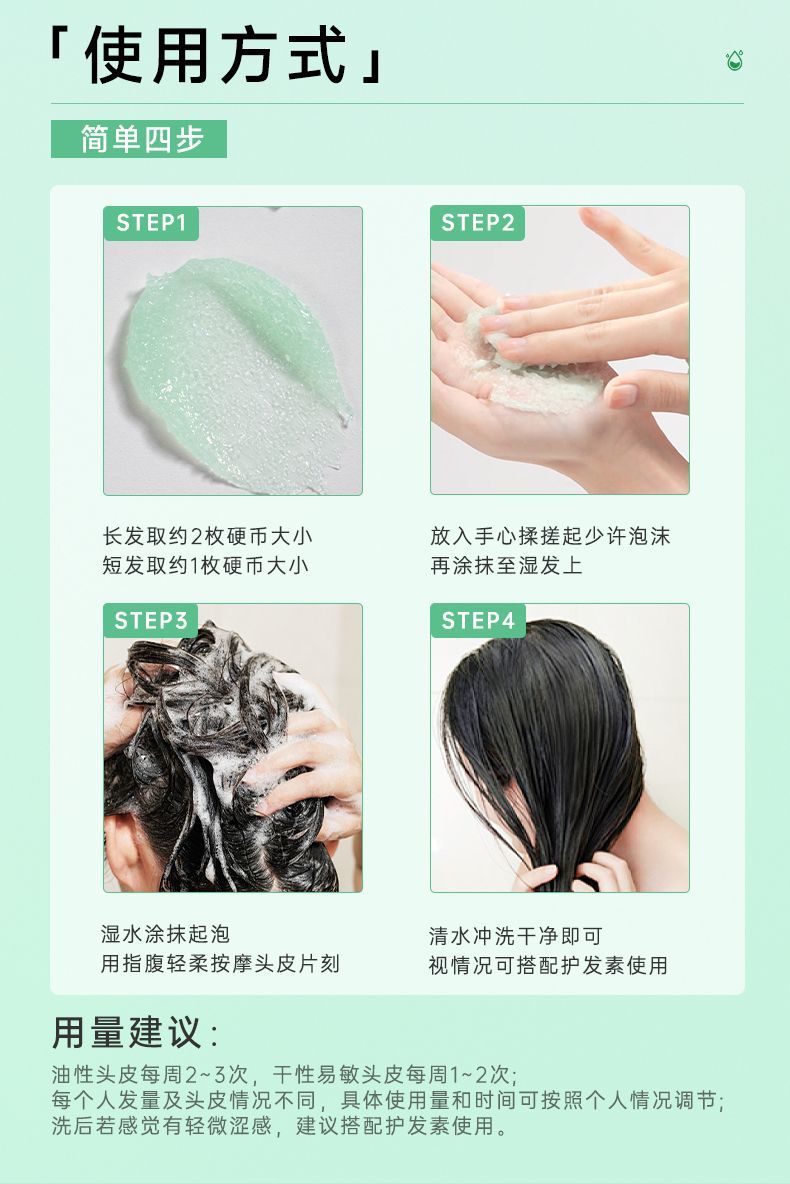 「使用方式」

简单四步

STEP1

长发取约2枚硬币大小
短发取约1枚硬币大小

STEP2

放入手心揉搓起少许泡沫
再涂抹至湿发上

STEP3

湿水涂抹起泡
用指腹轻柔按摩头皮片刻

STEP4

清水冲洗干净即可
视情况可搭配护发素使用

用量建议：

油性头皮每周2~3次，干性易敏头皮每周1~2次；
每个人发量及头皮情况不同，具体使用量和时间可按照个人情况调节；
洗后若感觉有轻微涩感，建议搭配护发素使用。