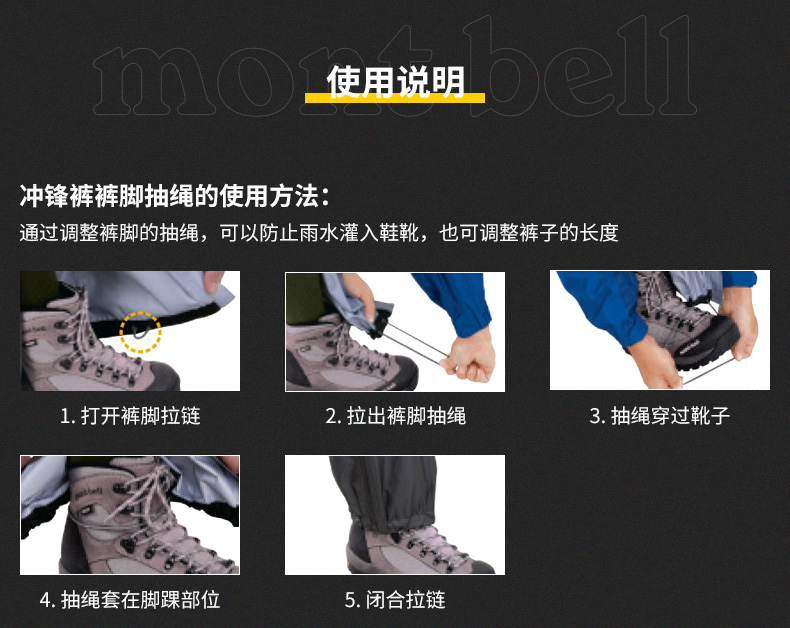 mont bell

使用说明

冲锋裤裤脚抽绳的使用方法:
通过调整裤脚的抽绳，可以防止雨水灌入鞋靴，也可调整裤子的长度

1. 打开裤脚拉链

2. 拉出裤脚抽绳

3. 抽绳穿过靴子

4. 抽绳套在脚踝部位

5. 闭合拉链