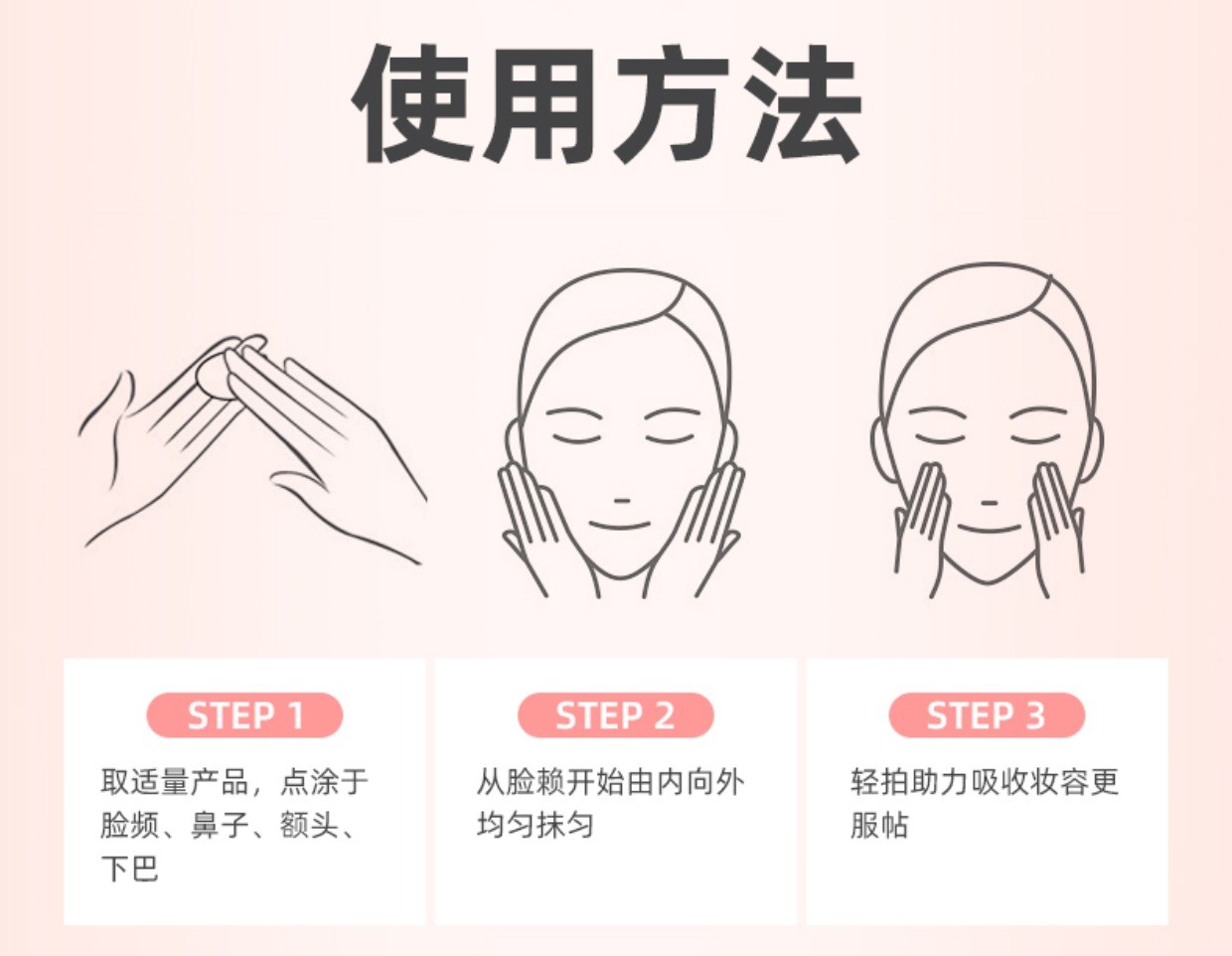 使用方法

STEP 1

取适量产品，点涂于脸频、鼻子、额头、下巴

STEP 2

从脸赖开始由内向外均匀抹匀

STEP 3

轻拍助力吸收妆容更服帖