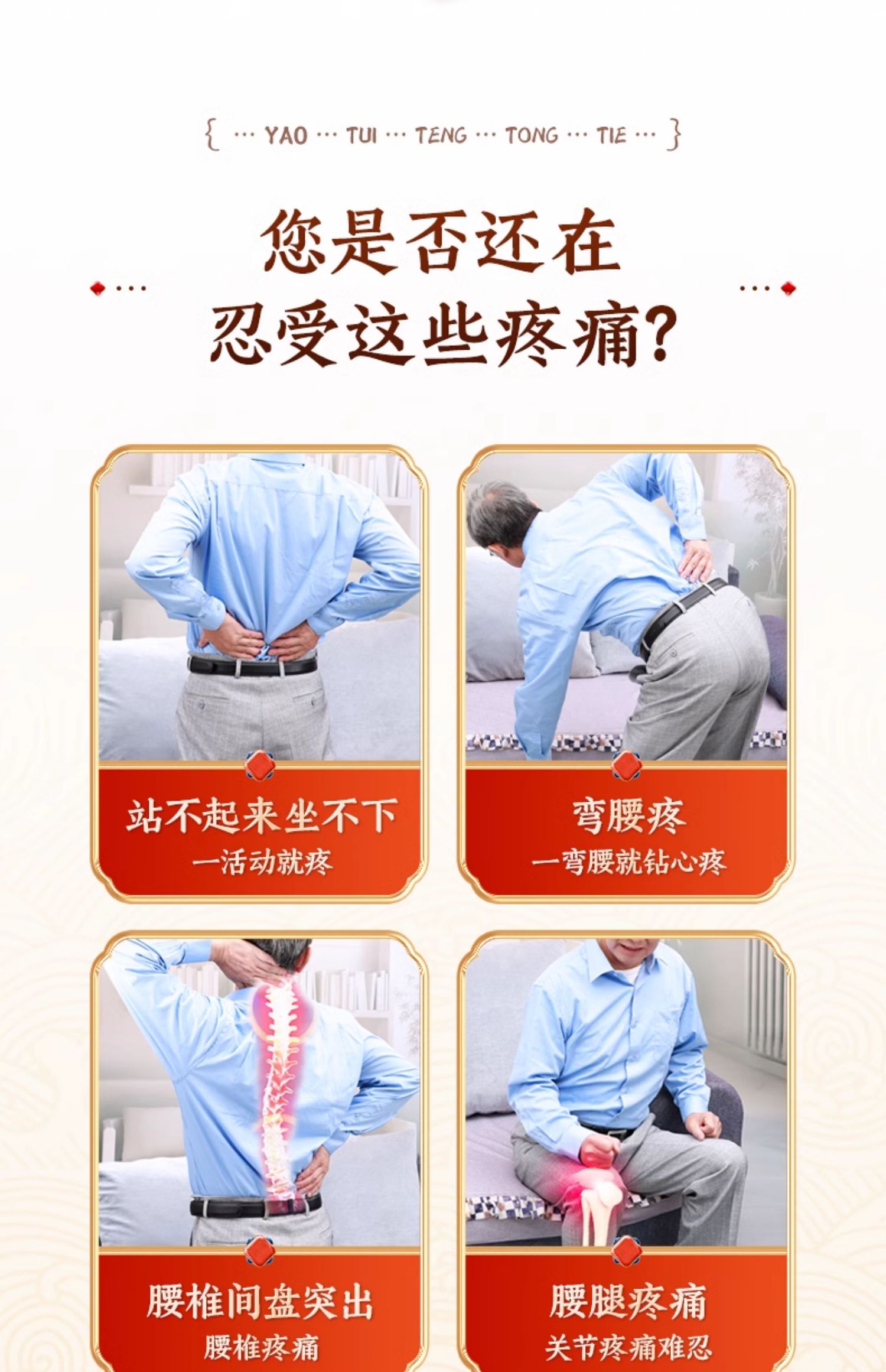 { ··· YAO ··· TUI ··· TENG ··· TONG ··· TIE ··· }

您是否还在
忍受这些疼痛?

站不起来坐不下
一活动就疼

弯腰疼
一弯腰就钻心疼

腰椎间盘突出
腰椎疼痛

腰腿疼痛
关节疼痛难忍