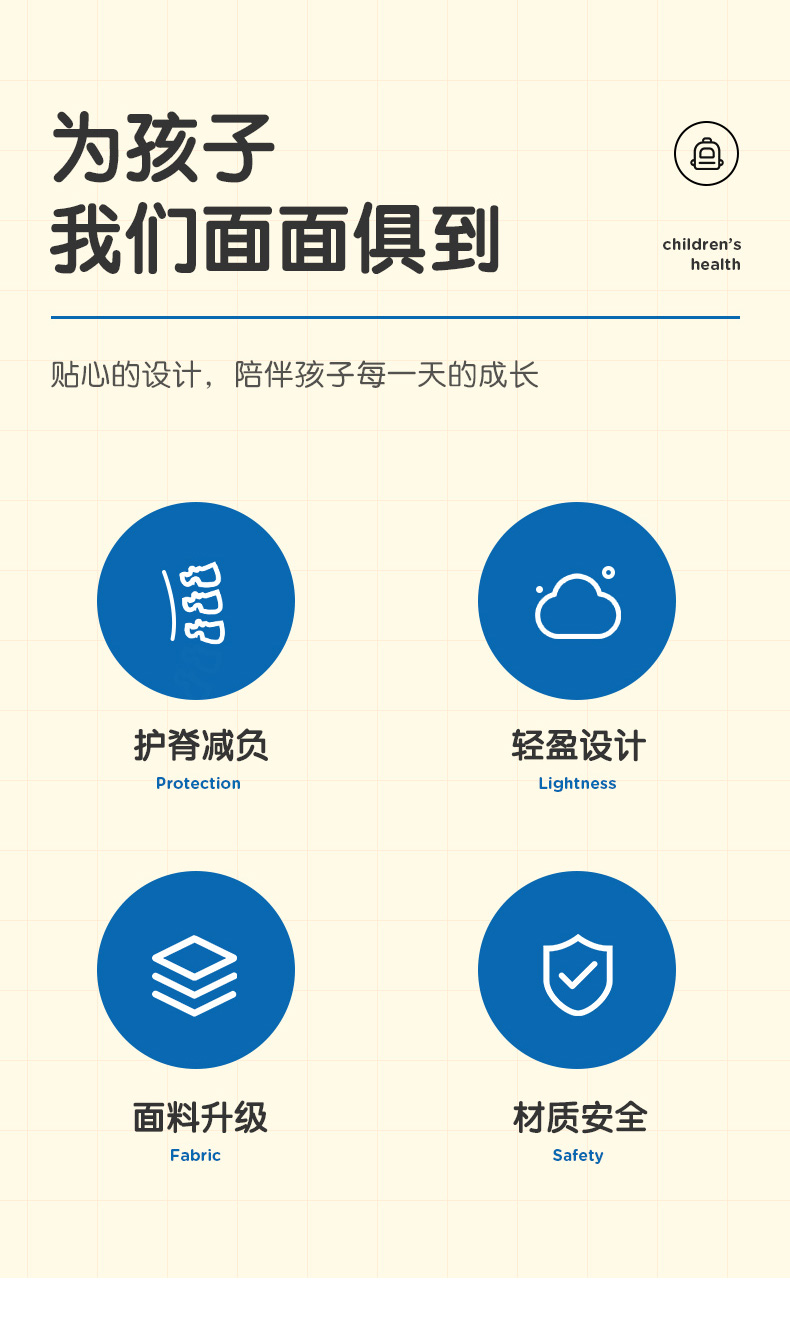 为孩子
我们面面俱到

children's
health

贴心的设计，陪伴孩子每一天的成长

护脊减负
Protection

轻盈设计
Lightness

面料升级
Fabric

材质安全
Safety