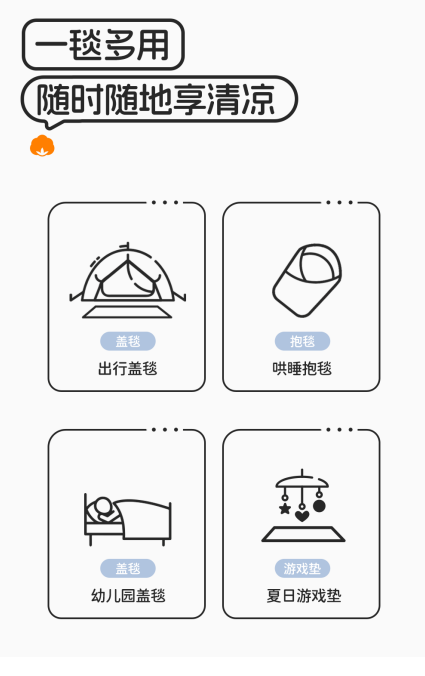 一毯多用

随时随地享清凉

盖毯
出行盖毯

抱毯
哄睡抱毯

盖毯
幼儿园盖毯

游戏垫
夏日游戏垫