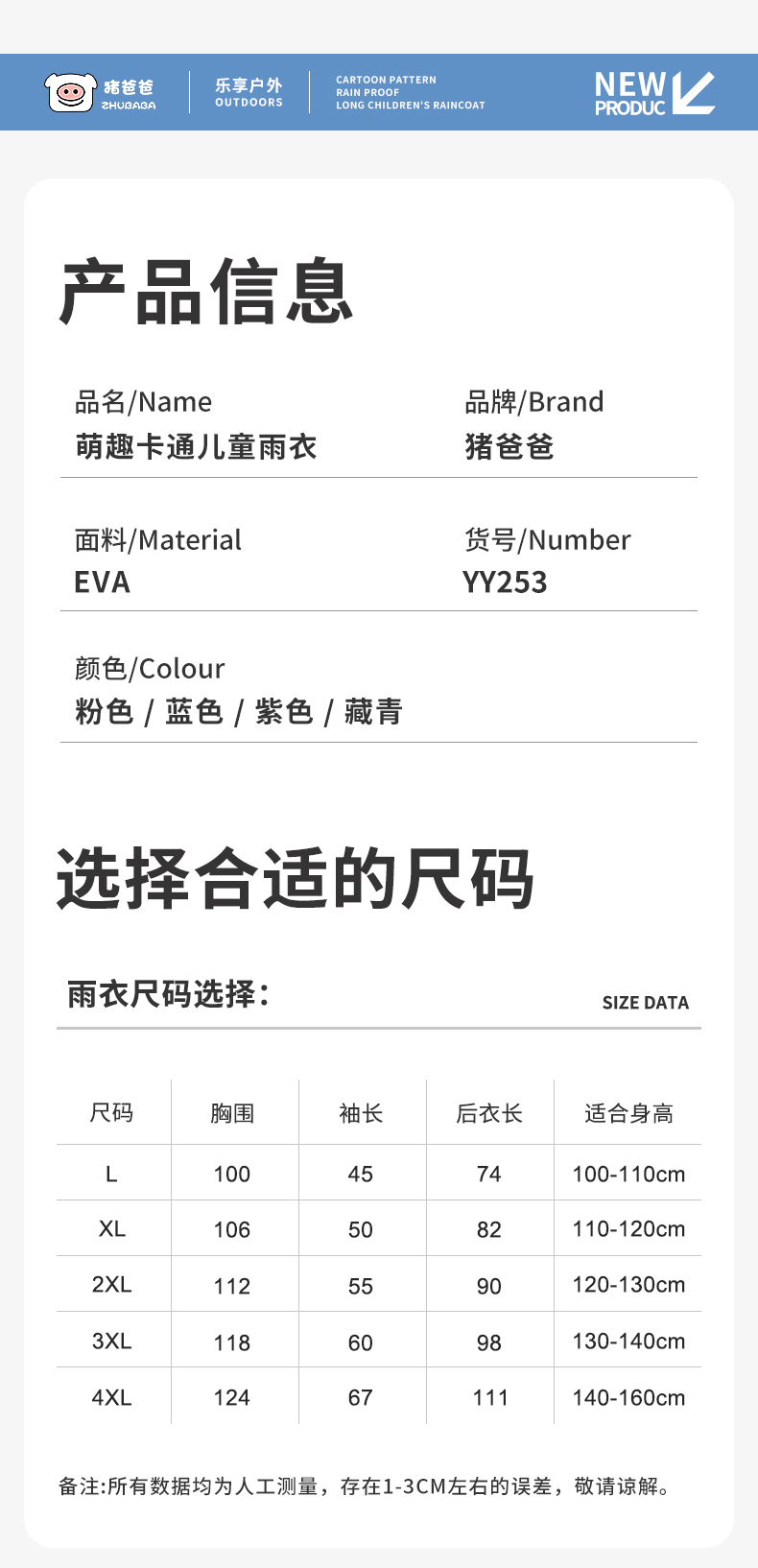 猪爸爸
ZHUBABA

乐享户外
OUTDOORS

CARTOON PATTERN
RAIN PROOF
LONG CHILDREN'S RAINCOAT

NEW
PRODUC

产品信息

品名/Name
萌趣卡通儿童雨衣

品牌/Brand
猪爸爸

面料/Material
EVA

货号/Number
YY253

颜色/Colour
粉色 / 蓝色 / 紫色 / 藏青

选择合适的尺码

雨衣尺码选择:

SIZE DATA

| 尺码 | 胸围 | 袖长 | 后衣长 | 适合身高 |
|---|---|---|---|---|
| L | 100 | 45 | 74 | 100-110cm |
| XL | 106 | 50 | 82 | 110-120cm |
| 2XL | 112 | 55 | 90 | 120-130cm |
| 3XL | 118 | 60 | 98 | 130-140cm |
| 4XL | 124 | 67 | 111 | 140-160cm |

备注:所有数据均为人工测量，存在1-3CM左右的误差，敬请谅解。