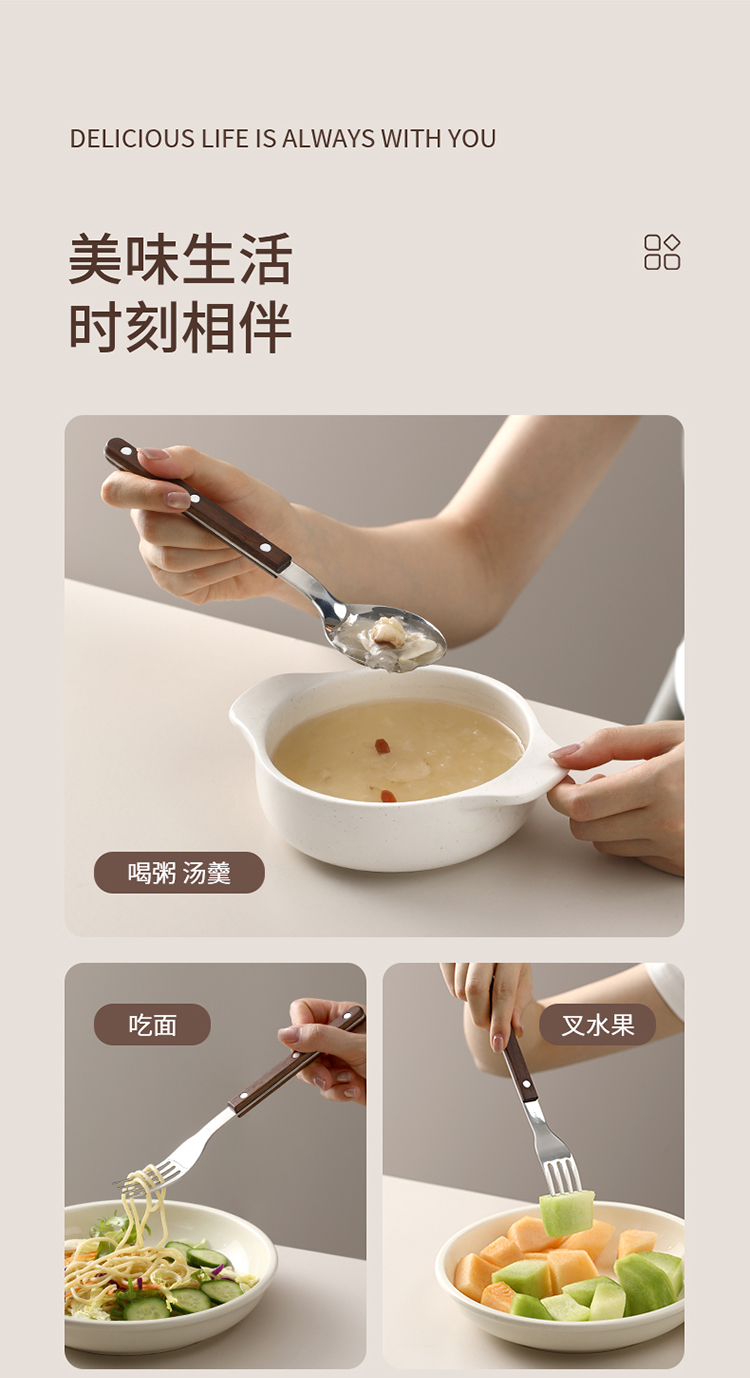 DELICIOUS LIFE IS ALWAYS WITH YOU

美味生活
时刻相伴

喝粥 汤羹

吃面

叉水果