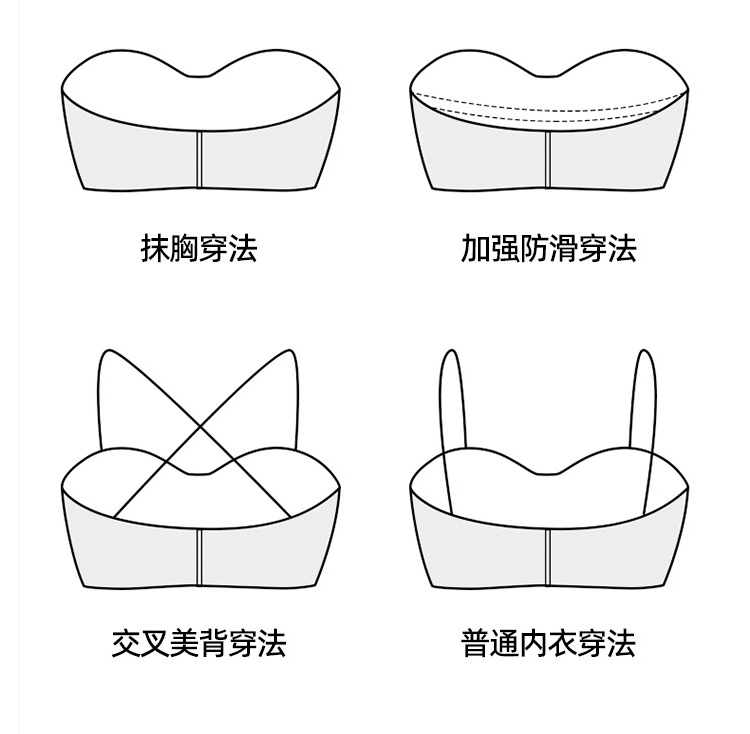 抹胸穿法

加强防滑穿法

交叉美背穿法

普通内衣穿法