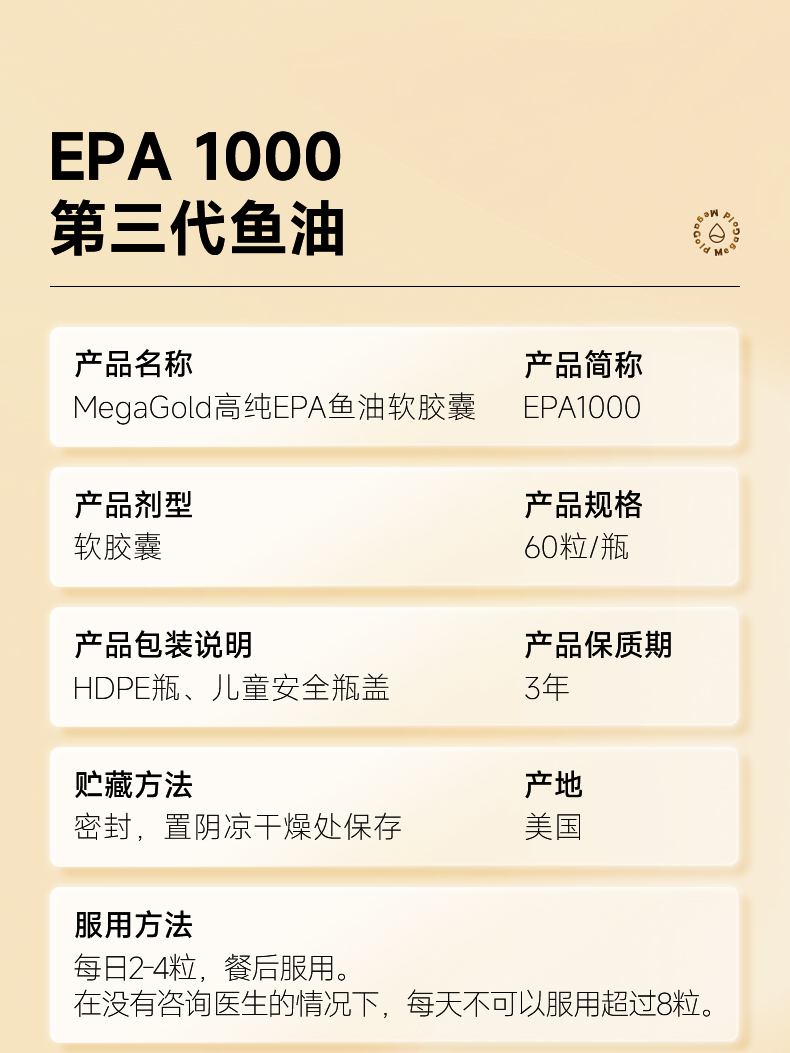 EPA 1000
第三代鱼油

产品名称
MegaGold高纯EPA鱼油软胶囊

产品简称
EPA1000

产品剂型
软胶囊

产品规格
60粒/瓶

产品包装说明
HDPE瓶、儿童安全瓶盖

产品保质期
3年

贮藏方法
密封，置阴凉干燥处保存

产地
美国

服用方法
每日2-4粒，餐后服用。
在没有咨询医生的情况下，每天不可以服用超过8粒。