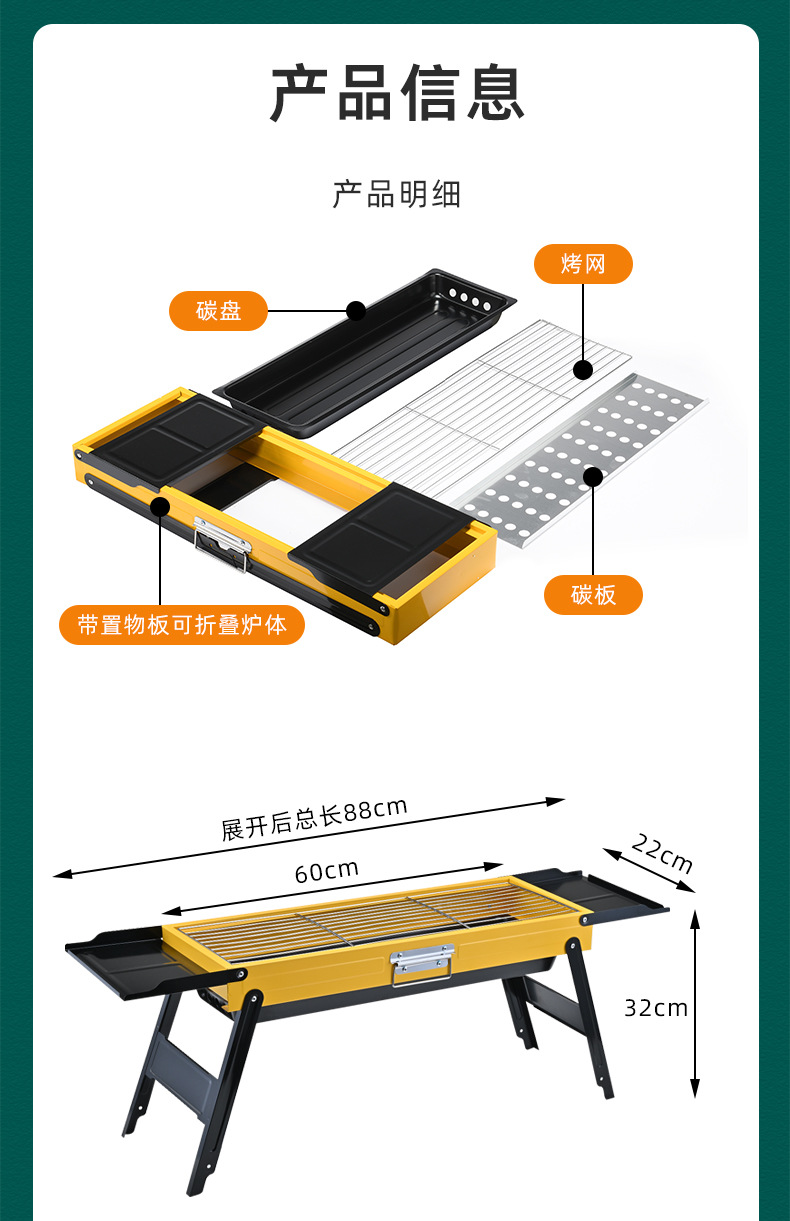 产品信息

产品明细

碳盘

烤网

碳板

带置物板可折叠炉体

展开后总长88cm

60cm

22cm

32cm