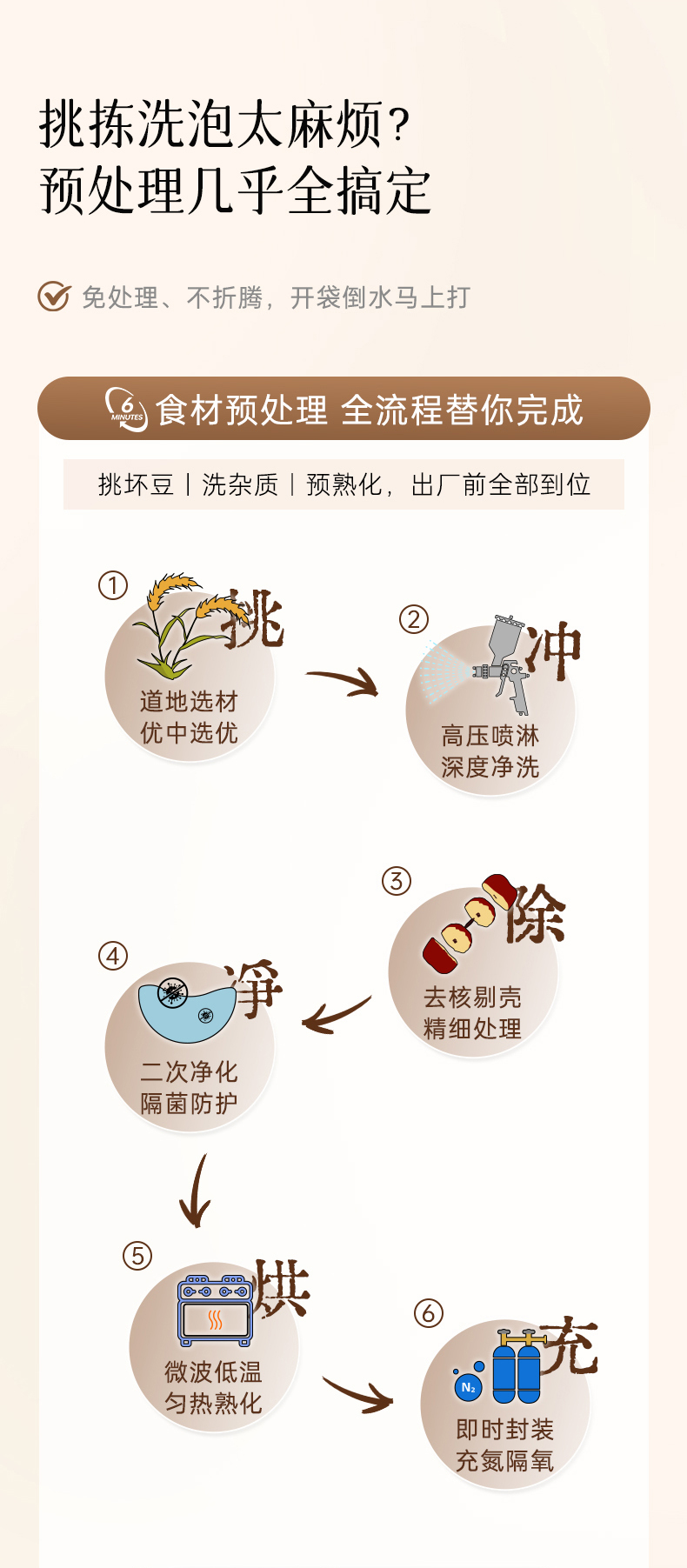 挑拣洗泡太麻烦?
预处理几乎全搞定

免处理、不折腾，开袋倒水马上打

6 MINUTES 食材预处理 全流程替你完成

挑坏豆丨洗杂质丨预熟化，出厂前全部到位

①
挑
道地选材
优中选优

②
冲
高压喷淋
深度净洗

③
除
去核剔壳
精细处理

④
净
二次净化
隔菌防护

⑤
烘
微波低温
匀热熟化

⑥
充
$N_2$
即时封装
充氮隔氧