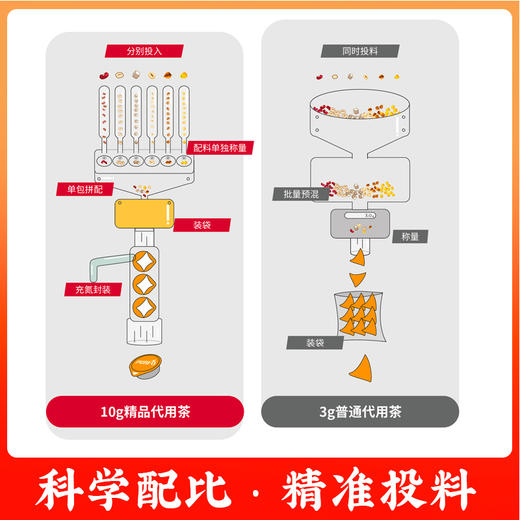 分别投入

配料单独称量

单包拼配

装袋

充氮封装

10g精品代用茶

同时投料

批量预混

称量

装袋

3g普通代用茶

科学配比 · 精准投料