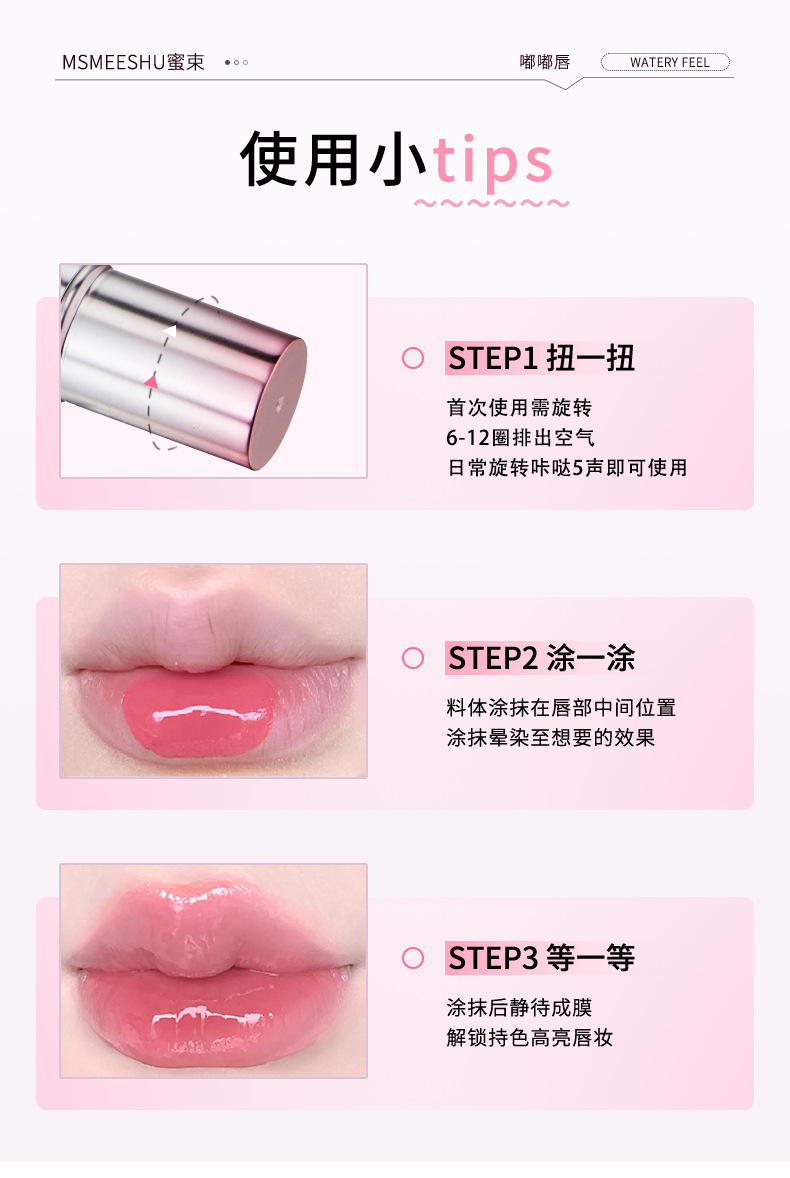 MSMEESHU蜜束

嘟嘟唇

WATERY FEEL

使用小tips

STEP1 扭一扭

首次使用需旋转
6-12圈排出空气
日常旋转咔哒5声即可使用

STEP2 涂一涂

料体涂抹在唇部中间位置
涂抹晕染至想要的效果

STEP3 等一等

涂抹后静待成膜
解锁持色高亮唇妆