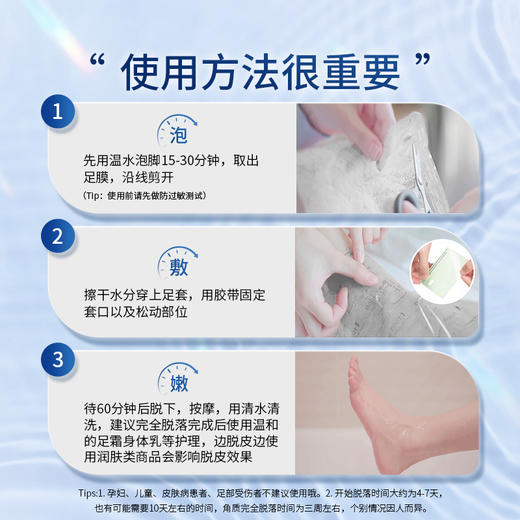 “ 使用方法很重要 ”

1

泡

先用温水泡脚15-30分钟，取出足膜，沿线剪开

（Tip：使用前请先做防过敏测试）

2

敷

擦干水分穿上足套，用胶带固定套口以及松动部位

3

嫩

待60分钟后脱下，按摩，用清水清洗，建议完全脱落完成后使用温和的足霜身体乳等护理，边脱皮边使用润肤类商品会影响脱皮效果

Tips:1. 孕妇、儿童、皮肤病患者、足部受伤者不建议使用哦。2. 开始脱落时间大约为4-7天，也有可能需要10天左右的时间，角质完全脱落时间为三周左右，个别情况因人而异。