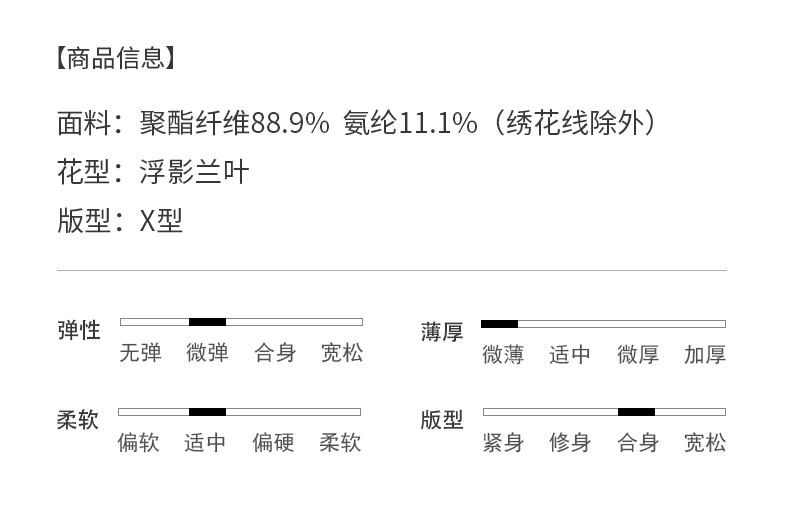 【商品信息】

面料：聚酯纤维88.9% 氨纶11.1%（绣花线除外）
花型：浮影兰叶
版型：X型

弹性
无弹 微弹 合身 宽松

柔软
偏软 适中 偏硬 柔软

薄厚
微薄 适中 微厚 加厚

版型
紧身 修身 合身 宽松