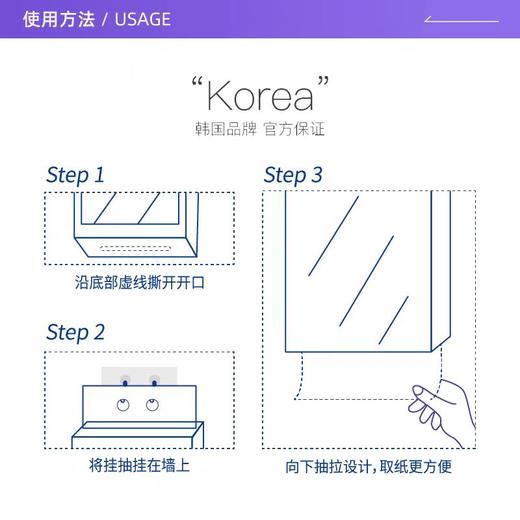 使用方法 / USAGE

“Korea”
韩国品牌 官方保证

Step 1

沿底部虚线撕开开口

Step 2

将挂抽挂在墙上

Step 3

向下抽拉设计，取纸更方便