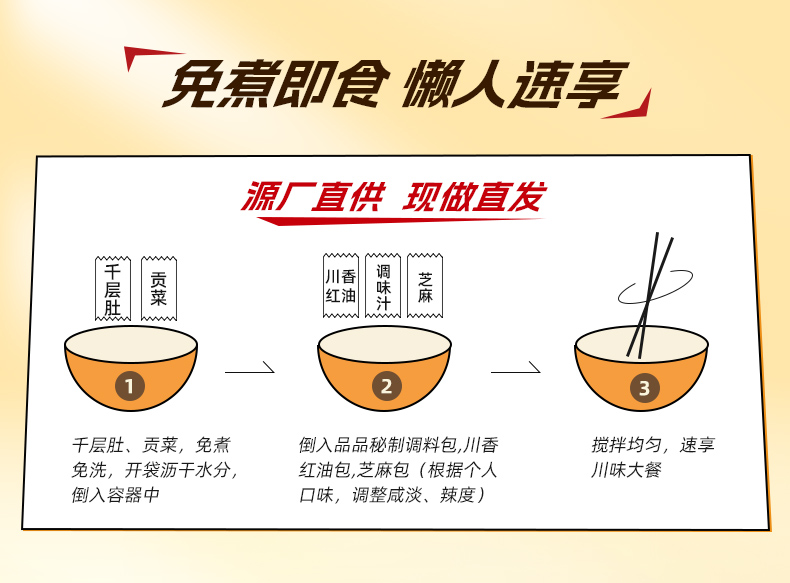 免煮即食 懒人速享

源厂直供 现做直发

千层肚

贡菜

1

千层肚、贡菜，免煮免洗，开袋沥干水分，倒入容器中

川香红油

调味汁

芝麻

2

倒入品品秘制调料包,川香红油包,芝麻包（根据个人口味，调整咸淡、辣度）

3

搅拌均匀，速享川味大餐