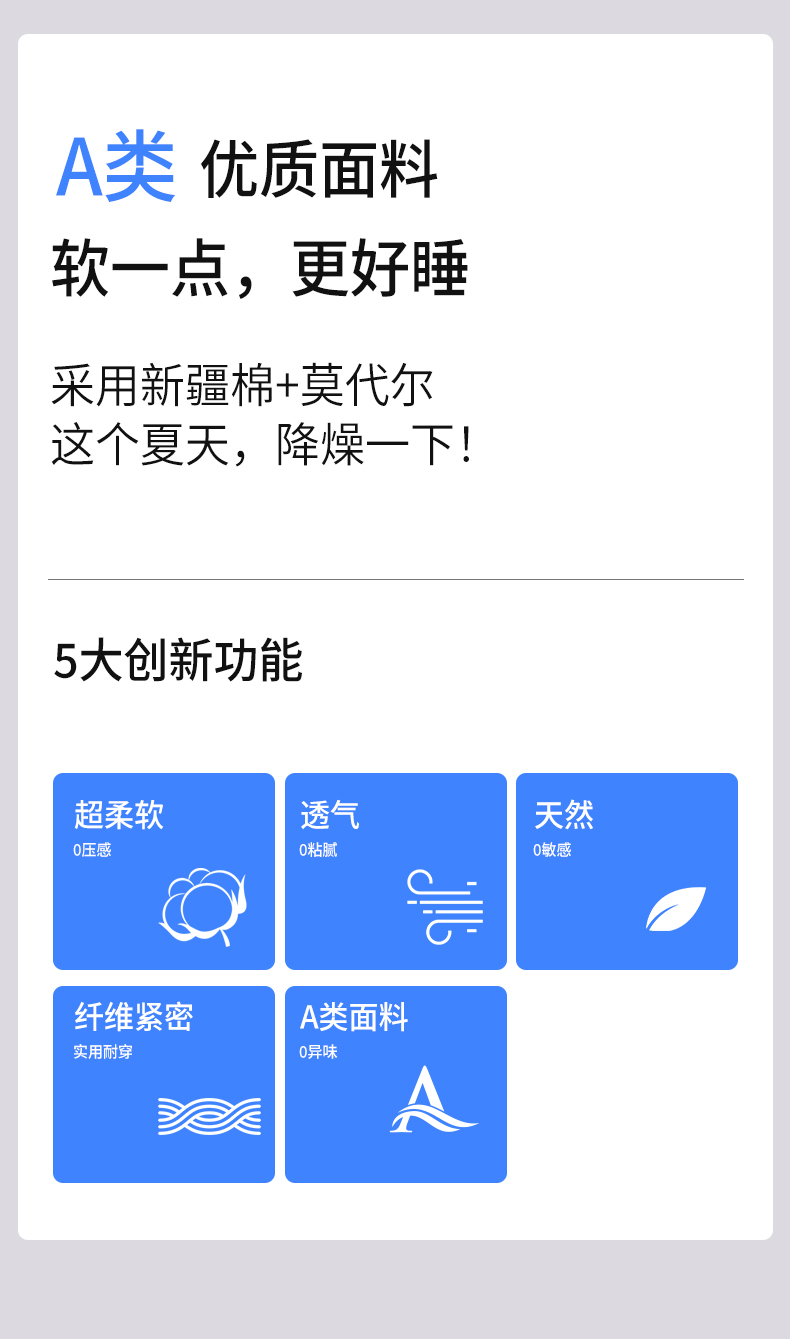 A类 优质面料

软一点，更好睡

采用新疆棉+莫代尔
这个夏天，降燥一下！

5大创新功能

超柔软
0压感

透气
0粘腻

天然
0敏感

纤维紧密
实用耐穿

A类面料
0异味