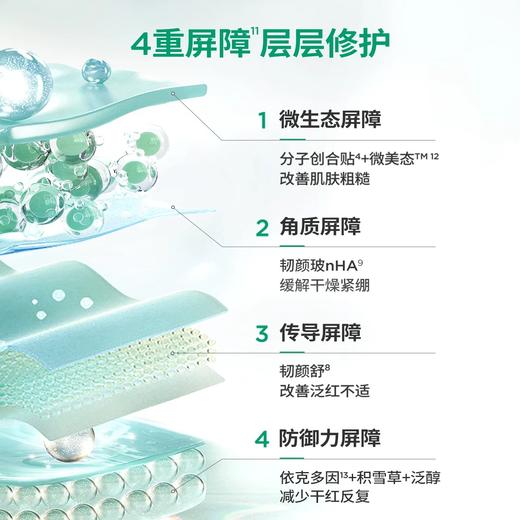 4重屏障$^{11}$层层修护

1 微生态屏障

分子创合贴$^{4}$+微美态™ $^{12}$
改善肌肤粗糙

2 角质屏障

韧颜玻nHA$^{9}$
缓解干燥紧绷

3 传导屏障

韧颜舒$^{8}$
改善泛红不适

4 防御力屏障

依克多因$^{13}$+积雪草+泛醇
减少干红反复