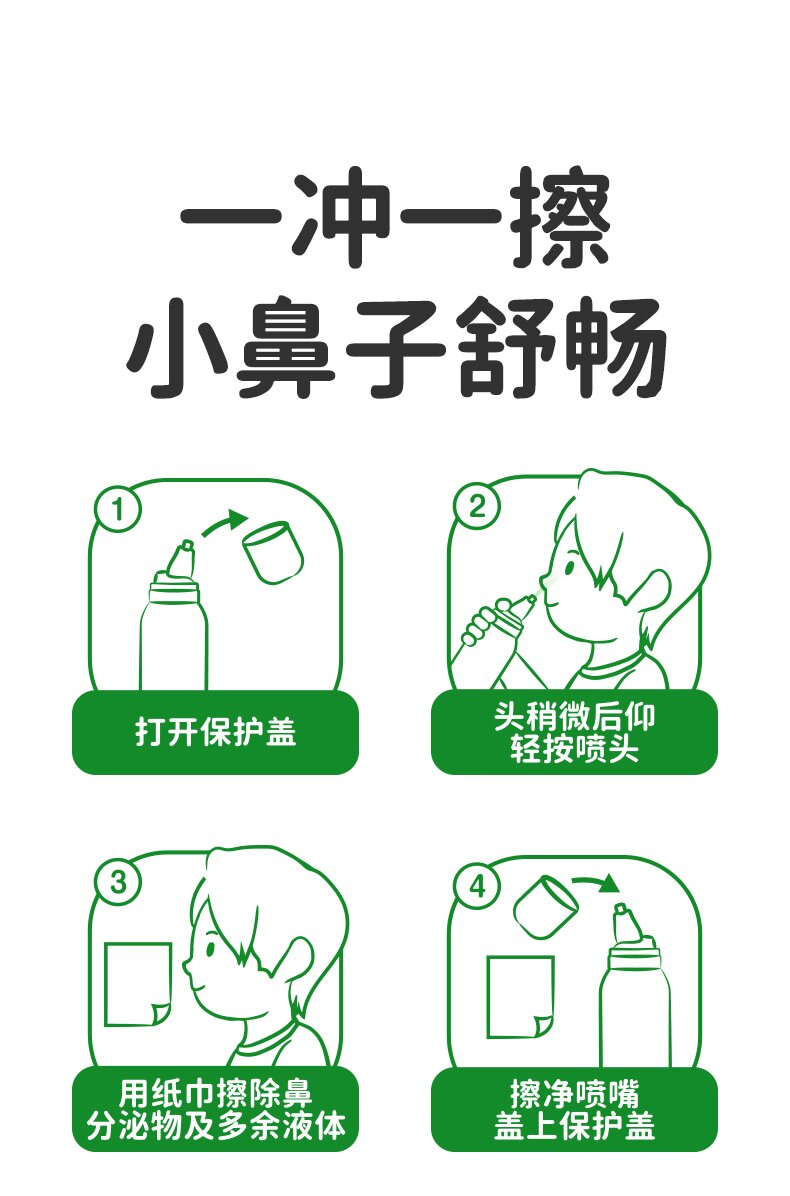 一冲一擦
小鼻子舒畅

1
打开保护盖

2
头稍微后仰
轻按喷头

3
用纸巾擦除鼻
分泌物及多余液体

4
擦净喷嘴
盖上保护盖