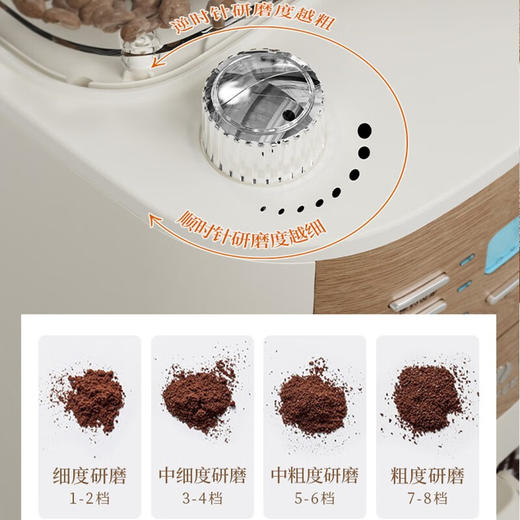 逆时针研磨度越粗

顺时针研磨度越细

细度研磨
1-2档

中细度研磨
3-4档

中粗度研磨
5-6档

粗度研磨
7-8档