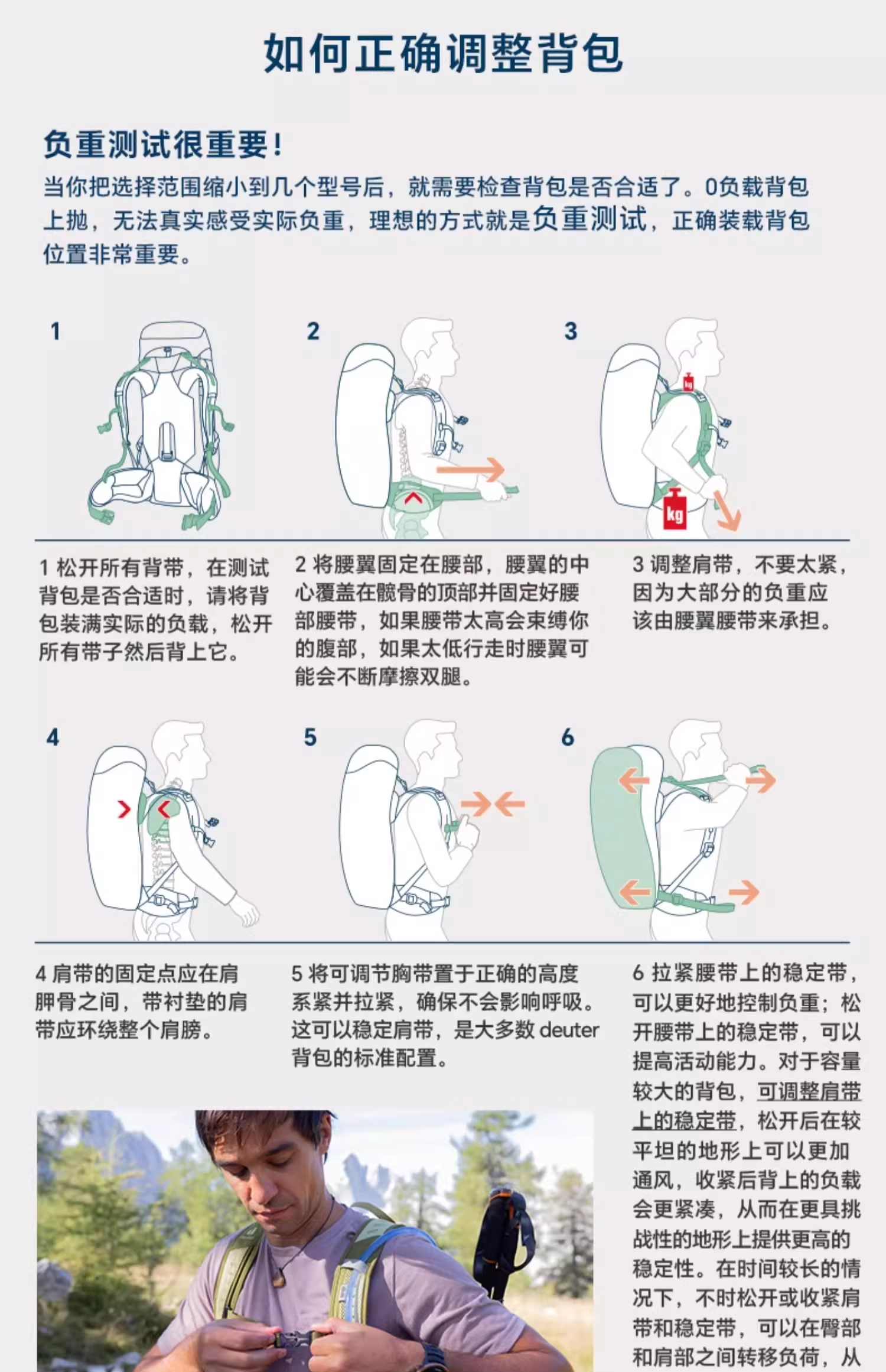 如何正确调整背包

负重测试很重要！

当你把选择范围缩小到几个型号后，就需要检查背包是否合适了。0负载背包上抛，无法真实感受实际负重，理想的方式就是负重测试，正确装载背包位置非常重要。

1

2

3

kg

kg

1 松开所有背带，在测试背包是否合适时，请将背包装满实际的负载，松开所有带子然后背上它。

2 将腰翼固定在腰部，腰翼的中心覆盖在髋骨的顶部并固定好腰部腰带，如果腰带太高会束缚你的腹部，如果太低行走时腰翼可能会不断摩擦双腿。

3 调整肩带，不要太紧，因为大部分的负重应该由腰翼腰带来承担。

4

5

6

4 肩带的固定点应在肩胛骨之间，带衬垫的肩带应环绕整个肩膀。

5 将可调节胸带置于正确的高度系紧并拉紧，确保不会影响呼吸。这可以稳定肩带，是大多数 deuter 背包的标准配置。

6 拉紧腰带上的稳定带，可以更好地控制负重；松开腰带上的稳定带，可以提高活动能力。对于容量较大的背包，可调整肩带上的稳定带，松开后在较平坦的地形上可以更加通风，收紧后背上的负载会更紧凑，从而在更具挑战性的地形上提供更高的稳定性。在时间较长的情况下，不时松开或收紧肩带和稳定带，可以在臀部和肩部之间转移负荷，从