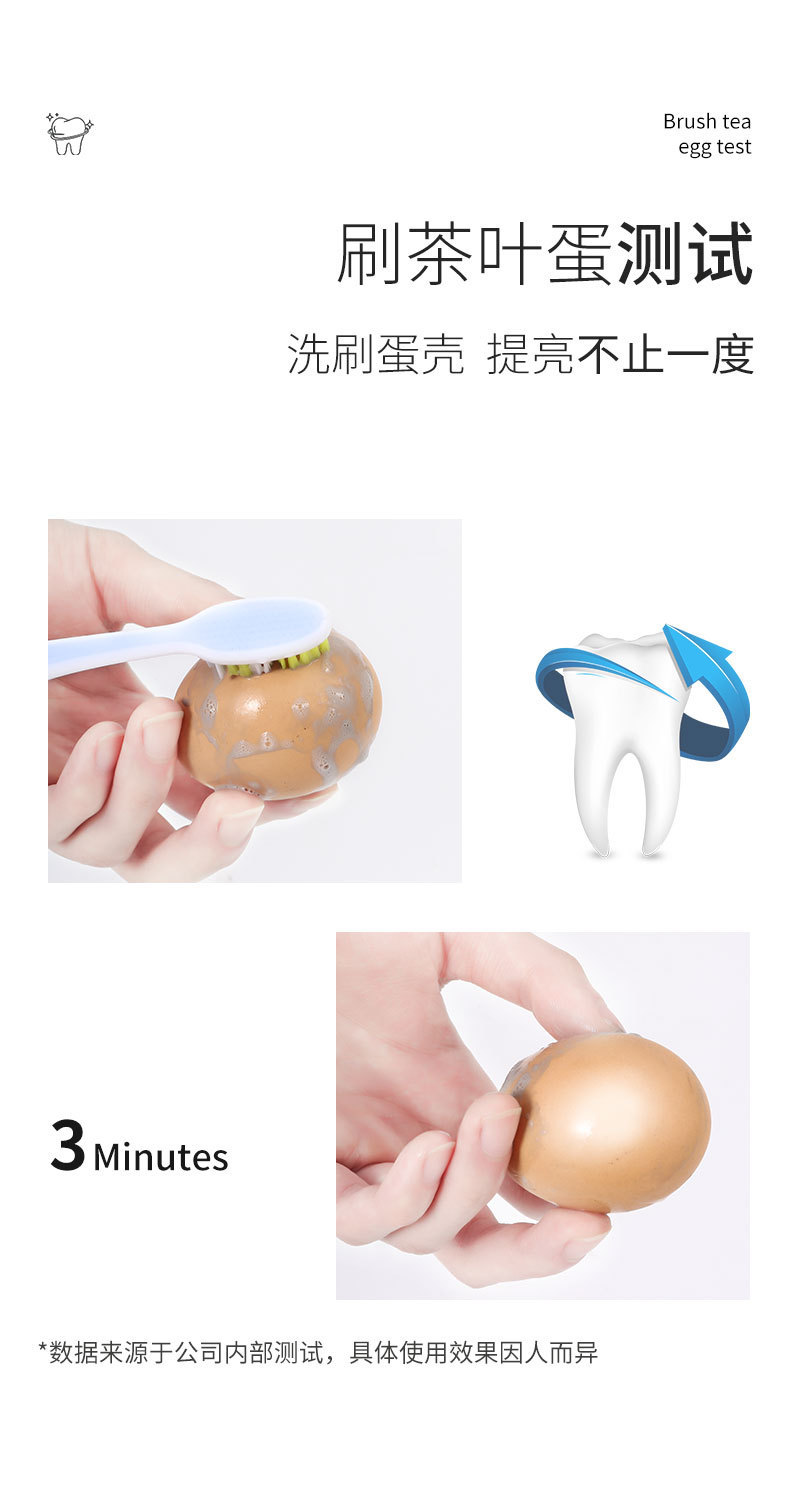 Brush tea egg test

刷茶叶蛋测试

洗刷蛋壳 提亮不止一度

3 Minutes

*数据来源于公司内部测试，具体使用效果因人而异