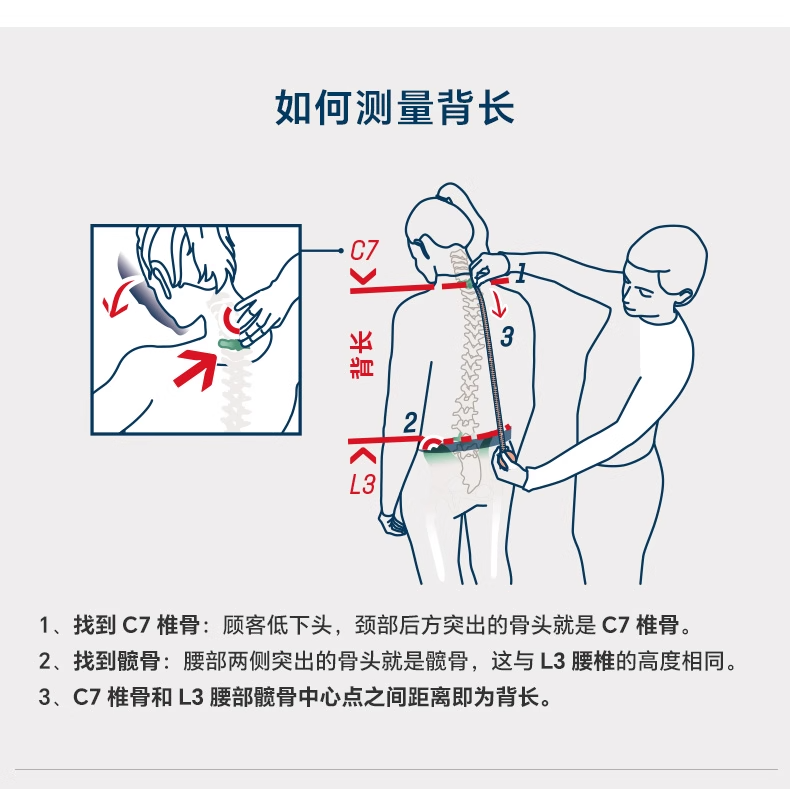 如何测量背长

C7

1

3

背长

2

L3

1、找到 C7 椎骨：顾客低下头，颈部后方突出的骨头就是 C7 椎骨。

2、找到髋骨：腰部两侧突出的骨头就是髋骨，这与 L3 腰椎的高度相同。

3、C7 椎骨和 L3 腰部髋骨中心点之间距离即为背长。